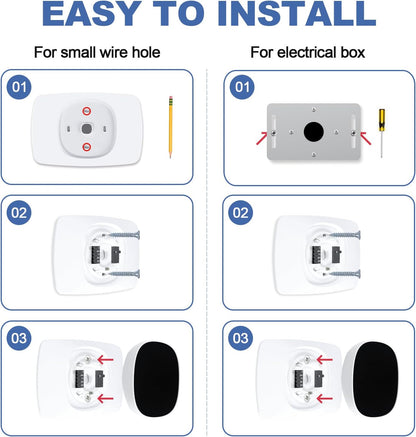 EASY TO INSTALL

For small wire hole

01

02

03

For electrical box

01

02

03