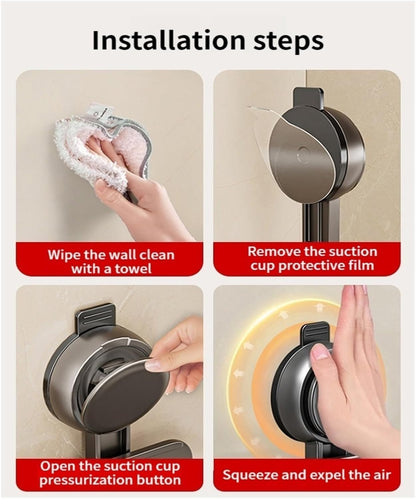 Installation steps

Wipe the wall clean with a towel

Remove the suction cup protective film

Open the suction cup pressurization button

Squeeze and expel the air