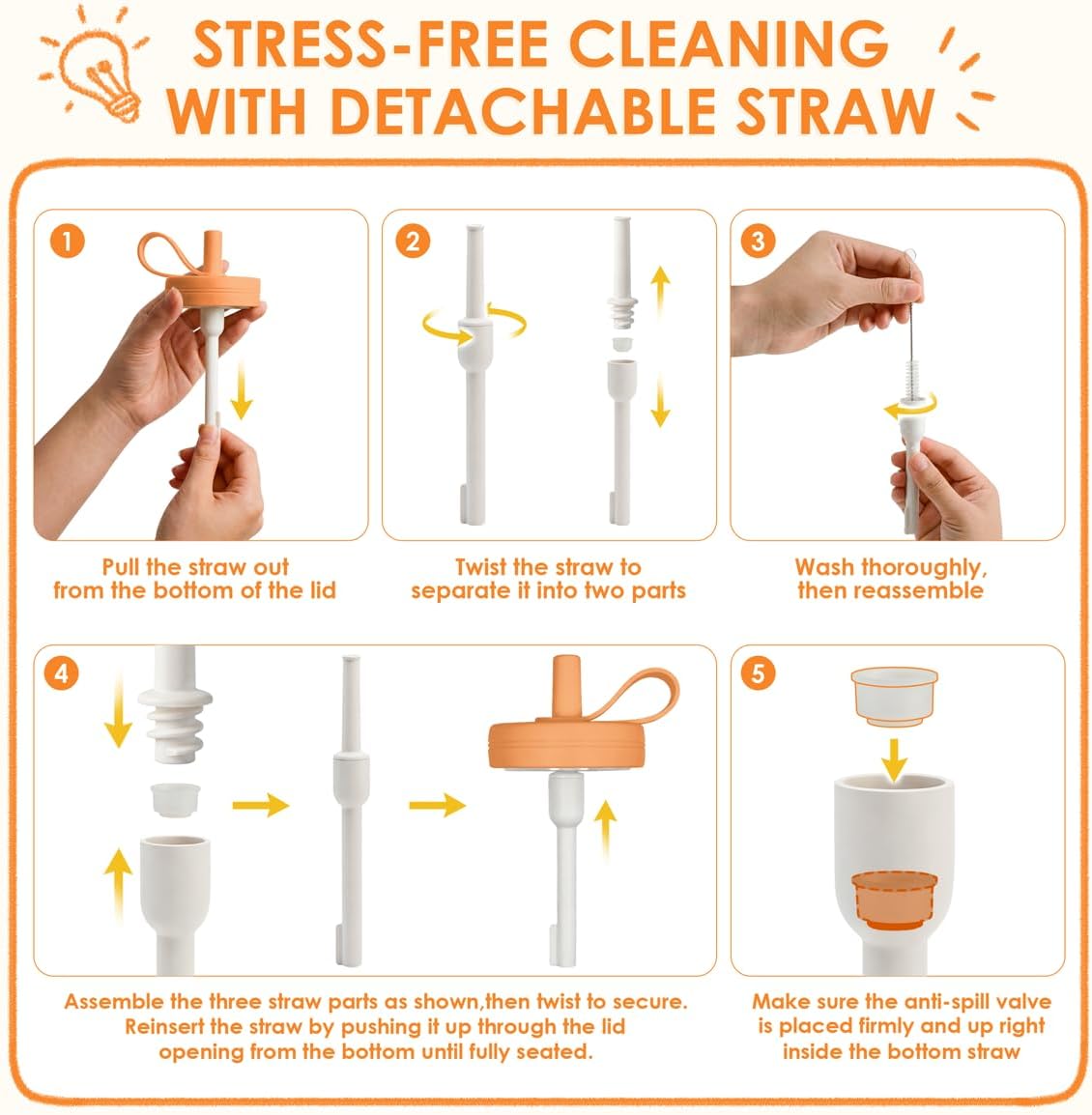 STRESS-FREE CLEANING WITH DETACHABLE STRAW

1

Pull the straw out from the bottom of the lid

2

Twist the straw to separate it into two parts

3

Wash thoroughly, then reassemble

4

Assemble the three straw parts as shown,then twist to secure. Reinsert the straw by pushing it up through the lid opening from the bottom until fully seated.

5

Make sure the anti-spill valve is placed firmly and up right inside the bottom straw