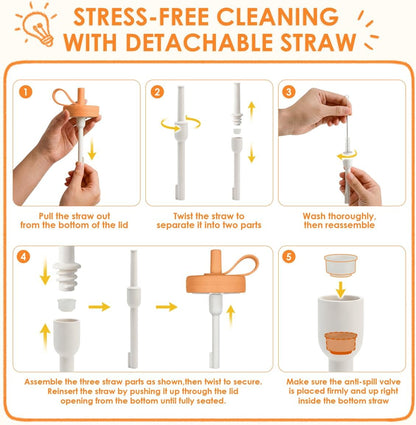 STRESS-FREE CLEANING WITH DETACHABLE STRAW

1
Pull the straw out from the bottom of the lid

2
Twist the straw to separate it into two parts

3
Wash thoroughly, then reassemble

4
Assemble the three straw parts as shown,then twist to secure. Reinsert the straw by pushing it up through the lid opening from the bottom until fully seated.

5
Make sure the anti-spill valve is placed firmly and up right inside the bottom straw