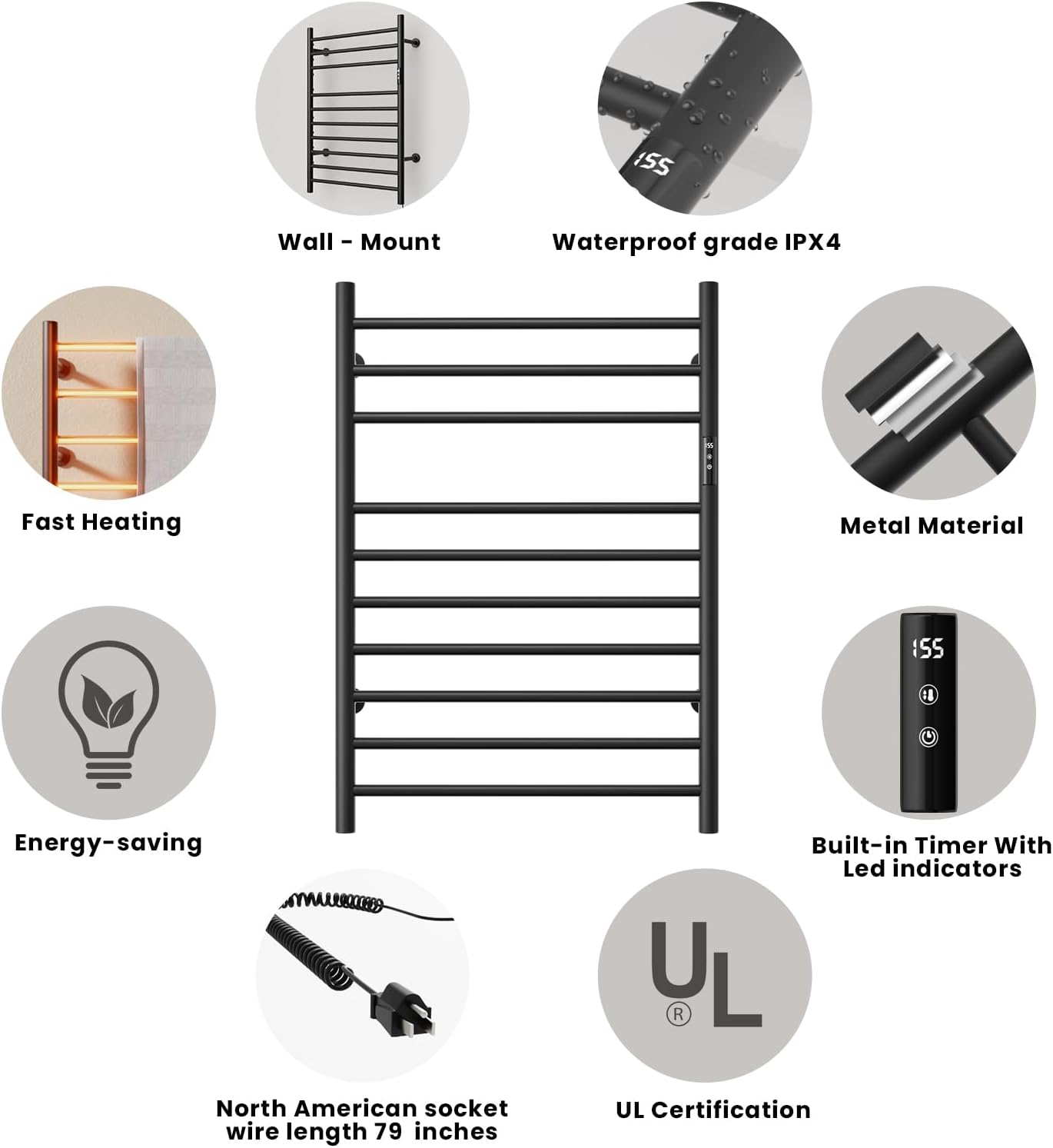 155

Wall - Mount

Waterproof grade IPX4

Fast Heating

155

Metal Material

155

Energy-saving

Built-in Timer With Led indicators

UL
®

North American socket wire length 79 inches

UL Certification