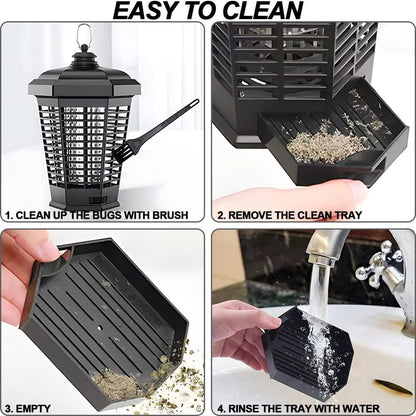 EASY TO CLEAN

1. CLEAN UP THE BUGS WITH BRUSH

2. REMOVE THE CLEAN TRAY

3. EMPTY

4. RINSE THE TRAY WITH WATER