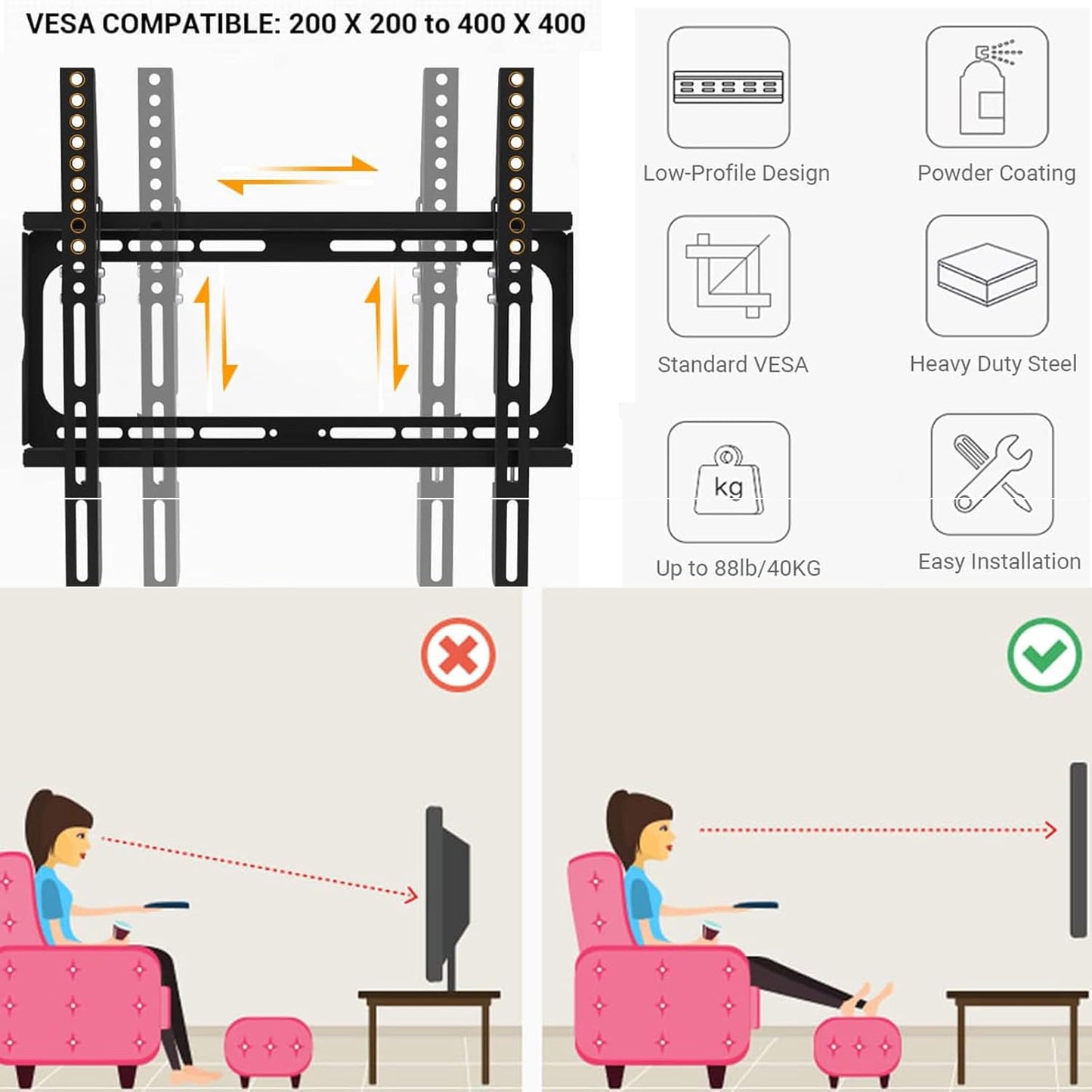 VESA COMPATIBLE: 200 X 200 to 400 X 400

Low-Profile Design

Powder Coating

Standard VESA

Heavy Duty Steel

kg

Up to 88lb/40KG

Easy Installation