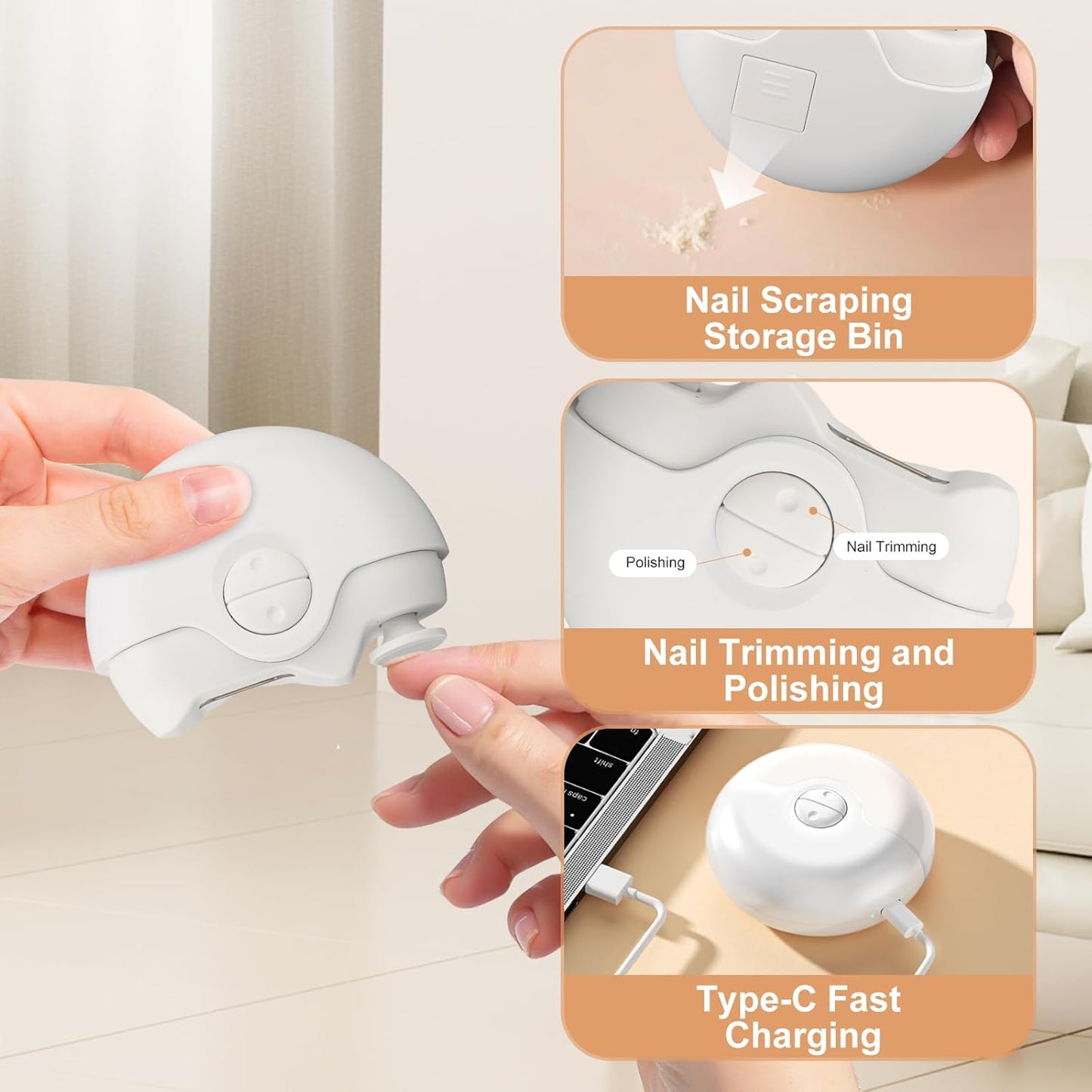 Nail Scraping Storage Bin

Polishing

Nail Trimming

Nail Trimming and Polishing

shift

caps

Type-C Fast Charging