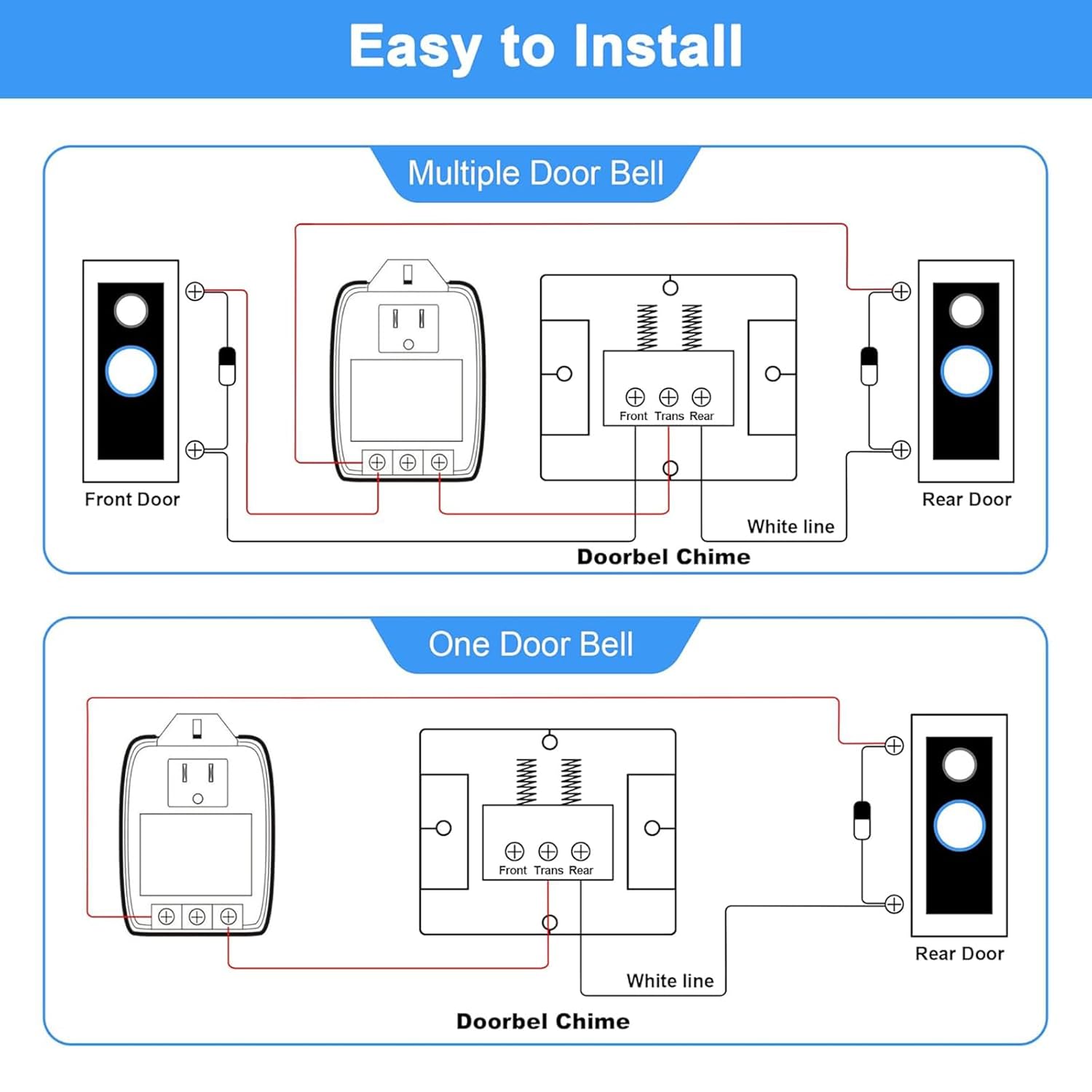 Easy to Install

Multiple Door Bell

Front Trans Rear

Front Door

Rear Door

White line

Doorbel Chime

One Door Bell

Front Trans Rear

Rear Door

White line

Doorbel Chime