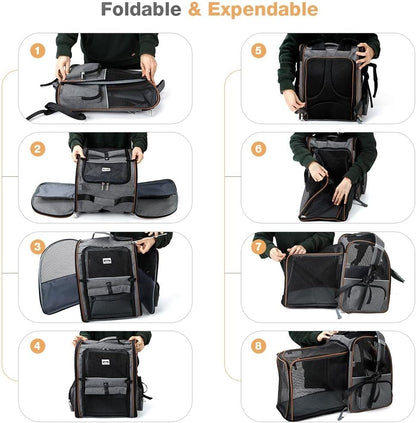 Foldable & Expendable

1

2

3

4

5

6

7

8