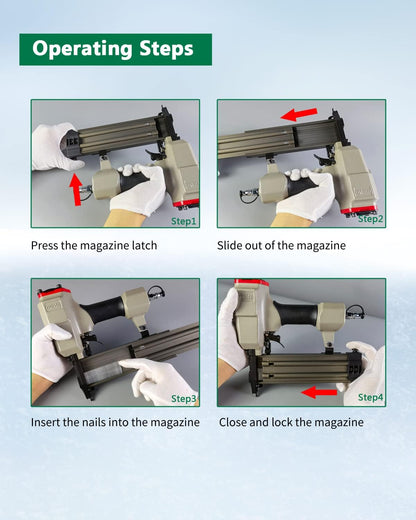 Operating Steps

Step1

Press the magazine latch

Step2

Slide out of the magazine

Step3

Insert the nails into the magazine

Step4

Close and lock the magazine