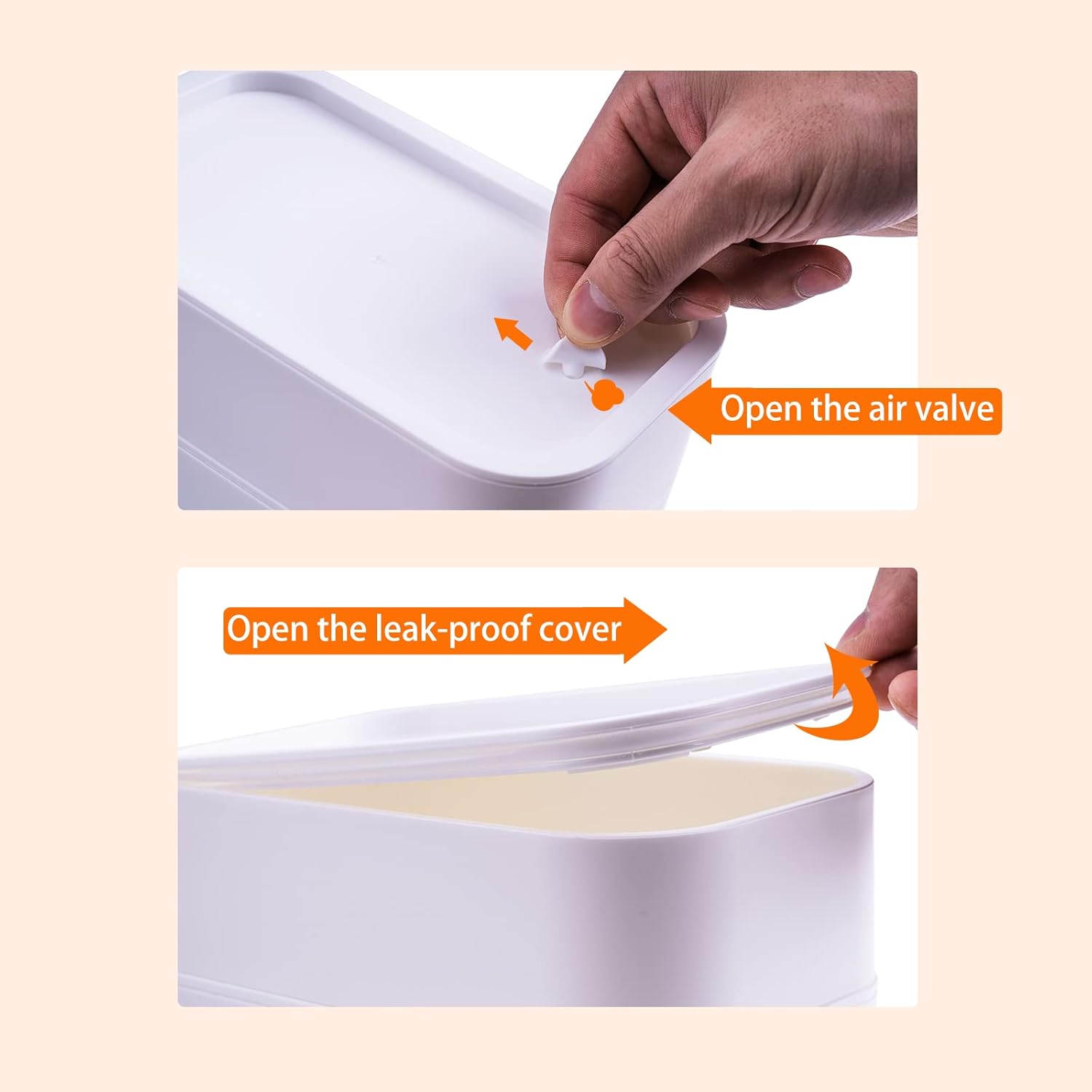 Open the air valve

Open the leak-proof cover