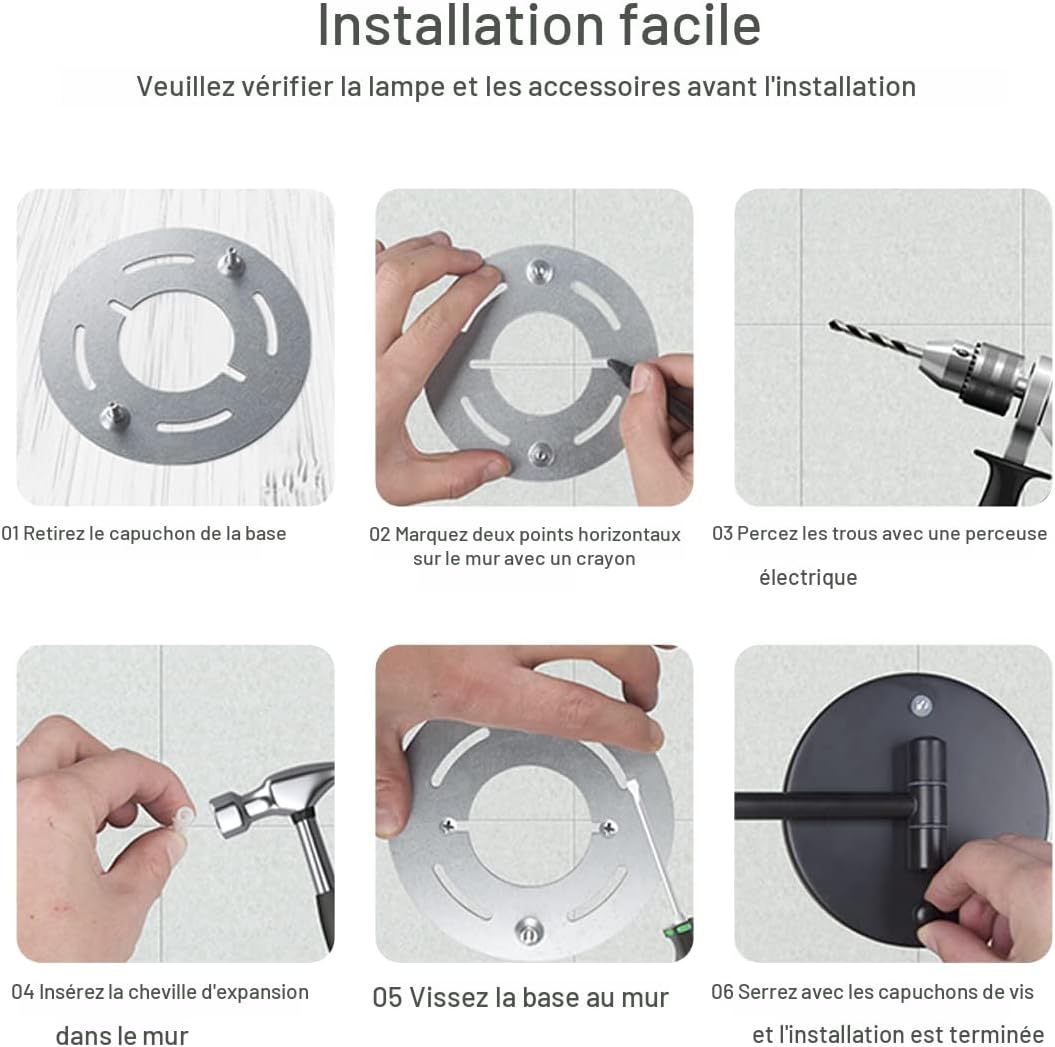 Installation facile

Veuillez vérifier la lampe et les accessoires avant l'installation

01 Retirez le capuchon de la base

02 Marquez deux points horizontaux sur le mur avec un crayon

03 Percez les trous avec une perceuse électrique

04 Insérez la cheville d'expansion dans le mur

05 Vissez la base au mur

06 Serrez avec les capuchons de vis et l'installation est terminée