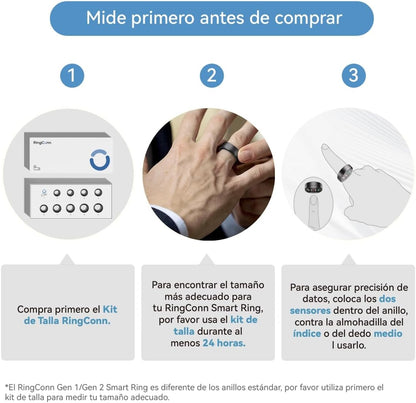 Mide primero antes de comprar

1

2

3

RingConn

Compra primero el Kit de Talla RingConn.

Para encontrar el tamaño más adecuado para tu RingConn Smart Ring, por favor usa el kit de talla durante al menos 24 horas.

Para asegurar precisión de datos, coloca los dos sensores dentro del anillo, contra la almohadilla del índice o del dedo medio l usarlo.

*El RingConn Gen 1/Gen 2 Smart Ring es diferente de los anillos estándar, por favor utiliza primero el kit de talla para medir tu tamaño adecuado.