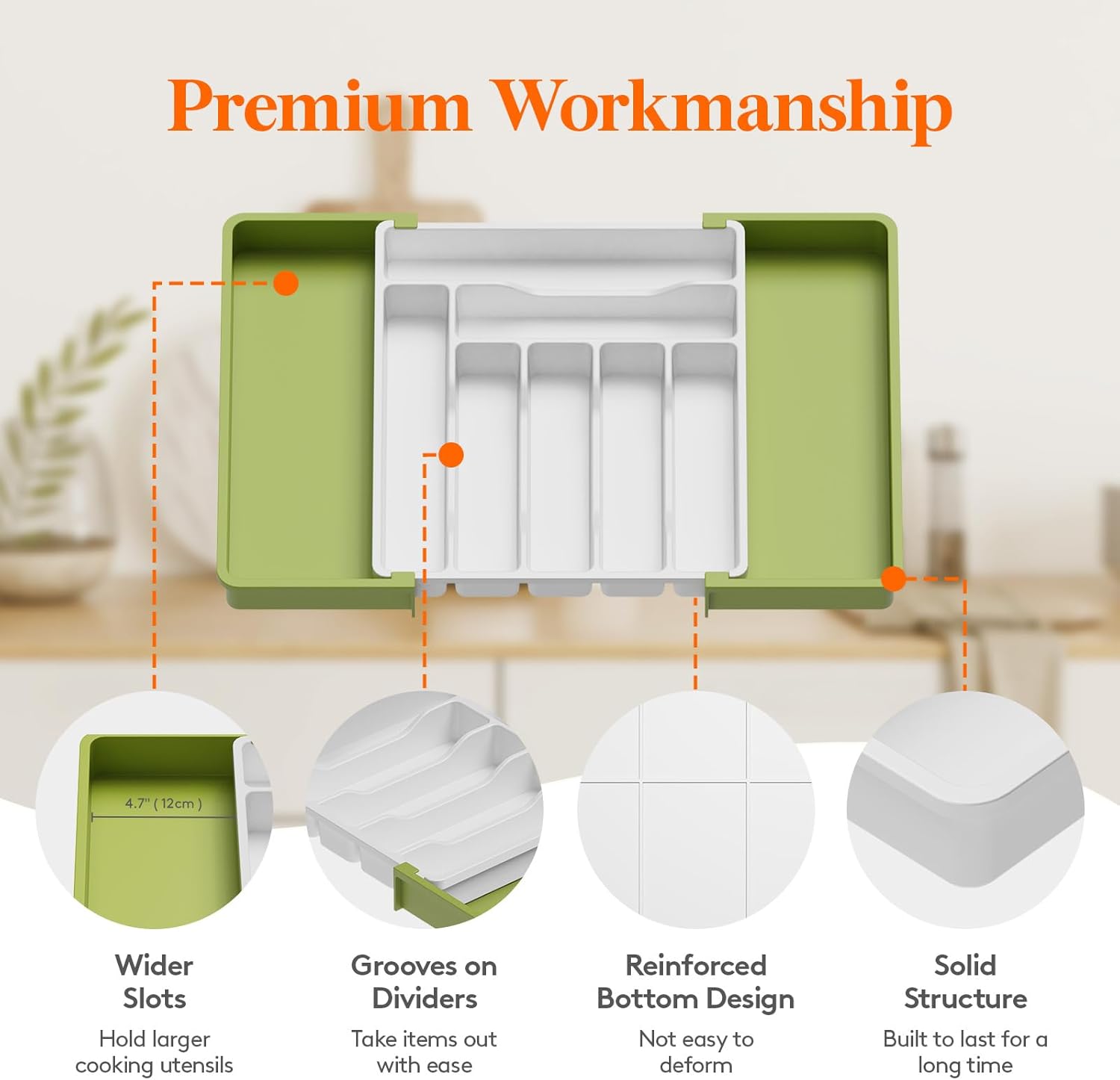 Premium Workmanship

4.7" ( 12cm )

Wider Slots

Hold larger cooking utensils

Grooves on Dividers

Take items out with ease

Reinforced Bottom Design

Not easy to deform

Solid Structure

Built to last for a long time