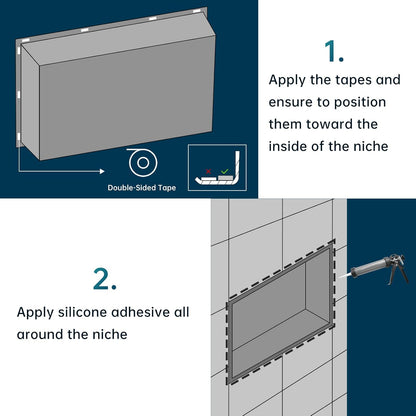 Double-Sided Tape

1.

Apply the tapes and ensure to position them toward the inside of the niche

2.

Apply silicone adhesive all around the niche