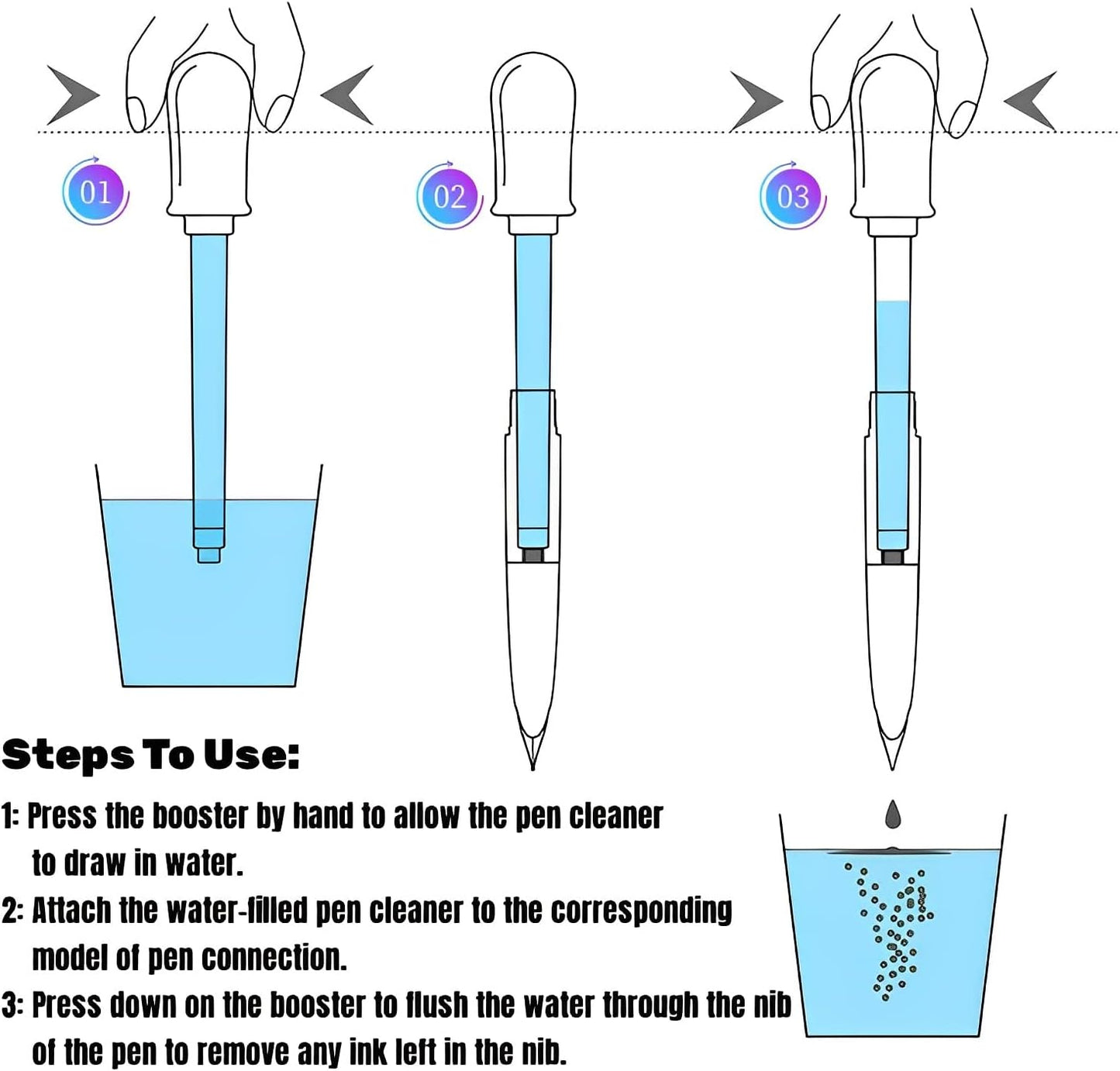 01

02

03

Steps To Use:

1: Press the booster by hand to allow the pen cleaner to draw in water.

2: Attach the water-filled pen cleaner to the corresponding model of pen connection.

3: Press down on the booster to flush the water through the nib of the pen to remove any ink left in the nib.