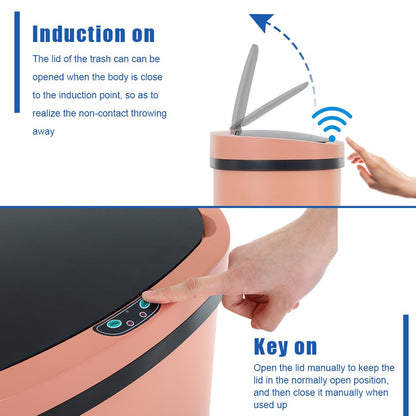 Induction on

The lid of the trash can can be opened when the body is close to the induction point, so as to realize the non-contact throwing away

Key on

Open the lid manually to keep the lid in the normally open position, and then close it manually when used up