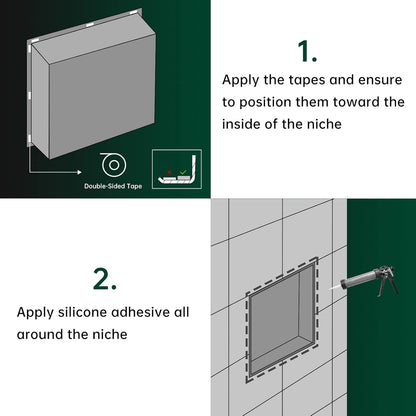 Double-Sided Tape

1.
Apply the tapes and ensure to position them toward the inside of the niche

2.
Apply silicone adhesive all around the niche