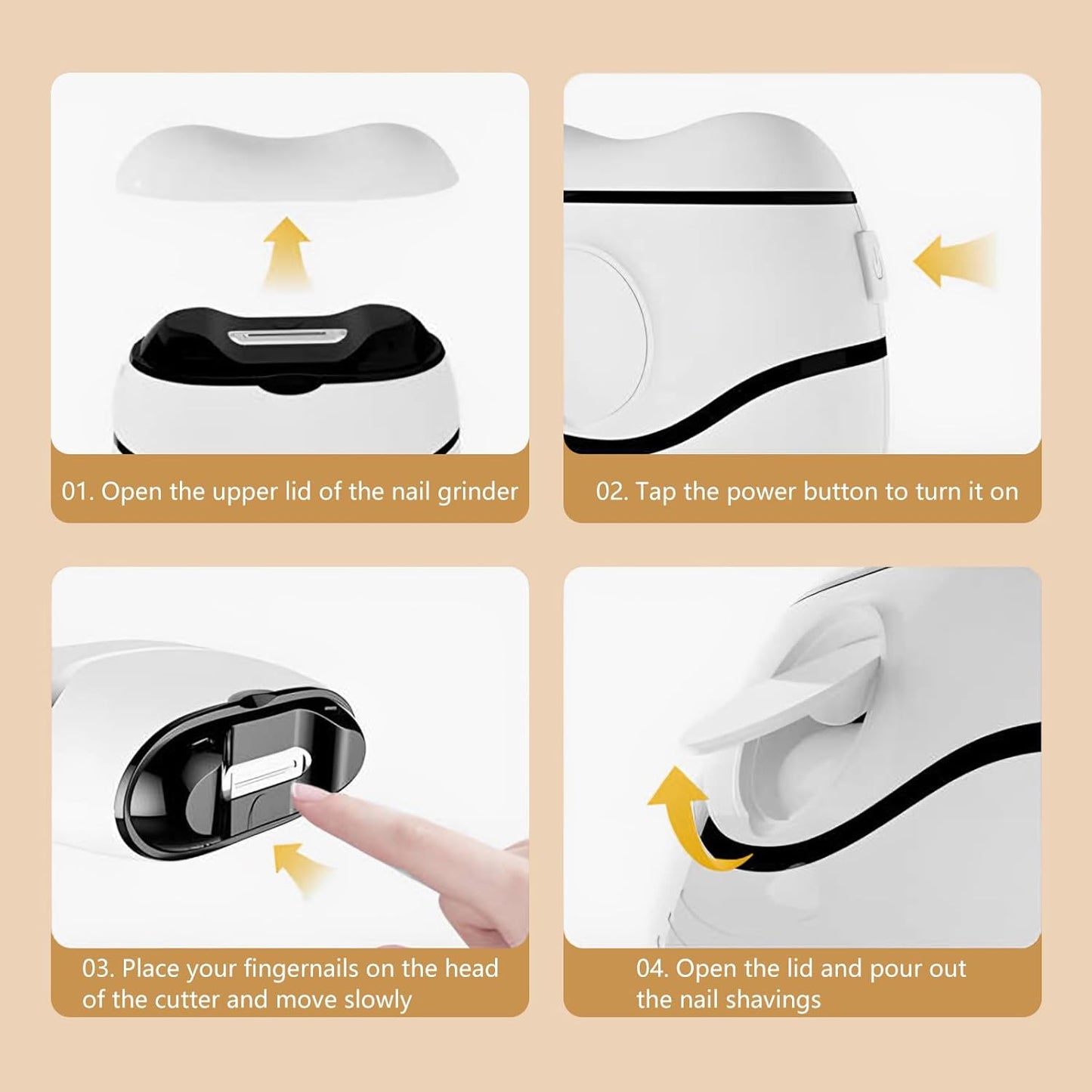 01. Open the upper lid of the nail grinder

02. Tap the power button to turn it on

03. Place your fingernails on the head of the cutter and move slowly

04. Open the lid and pour out the nail shavings