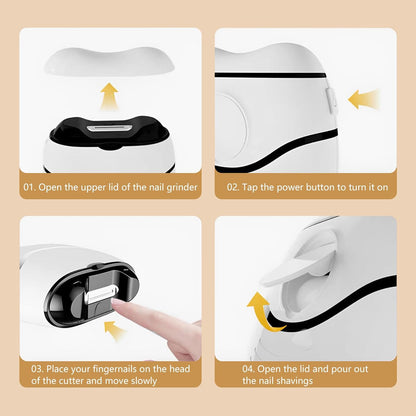 01. Open the upper lid of the nail grinder

02. Tap the power button to turn it on

03. Place your fingernails on the head of the cutter and move slowly

04. Open the lid and pour out the nail shavings