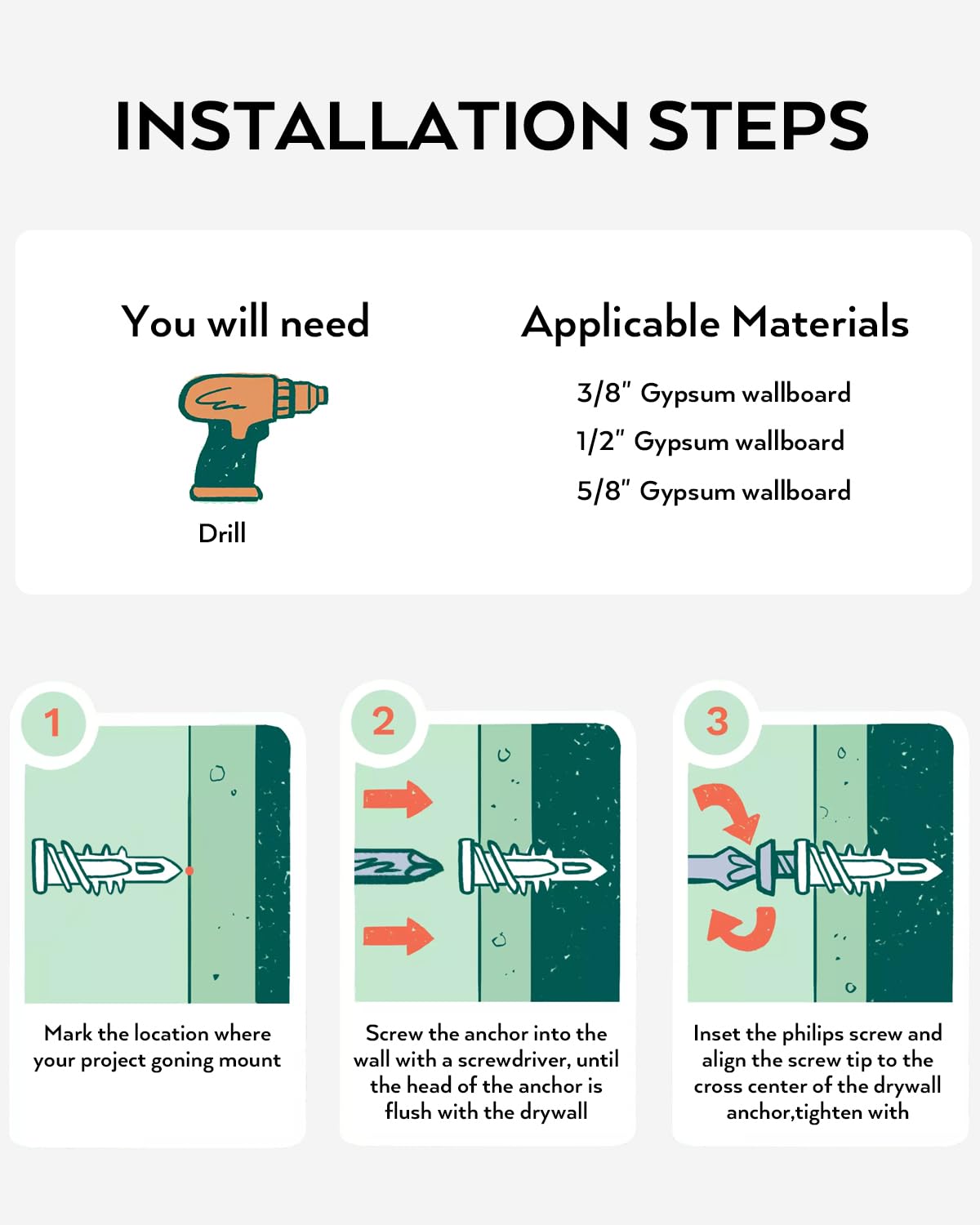 INSTALLATION STEPS

You will need

Drill

Applicable Materials

3/8" Gypsum wallboard
1/2" Gypsum wallboard
5/8" Gypsum wallboard

1

Mark the location where your project goning mount

2

Screw the anchor into the wall with a screwdriver, until the head of the anchor is flush with the drywall

3

Inset the philips screw and align the screw tip to the cross center of the drywall anchor,tighten with