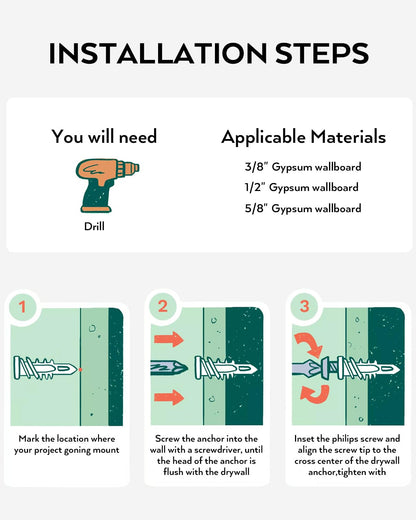 INSTALLATION STEPS

You will need

Drill

Applicable Materials

3/8" Gypsum wallboard
1/2" Gypsum wallboard
5/8" Gypsum wallboard

1

Mark the location where your project goning mount

2

Screw the anchor into the wall with a screwdriver, until the head of the anchor is flush with the drywall

3

Inset the philips screw and align the screw tip to the cross center of the drywall anchor,tighten with