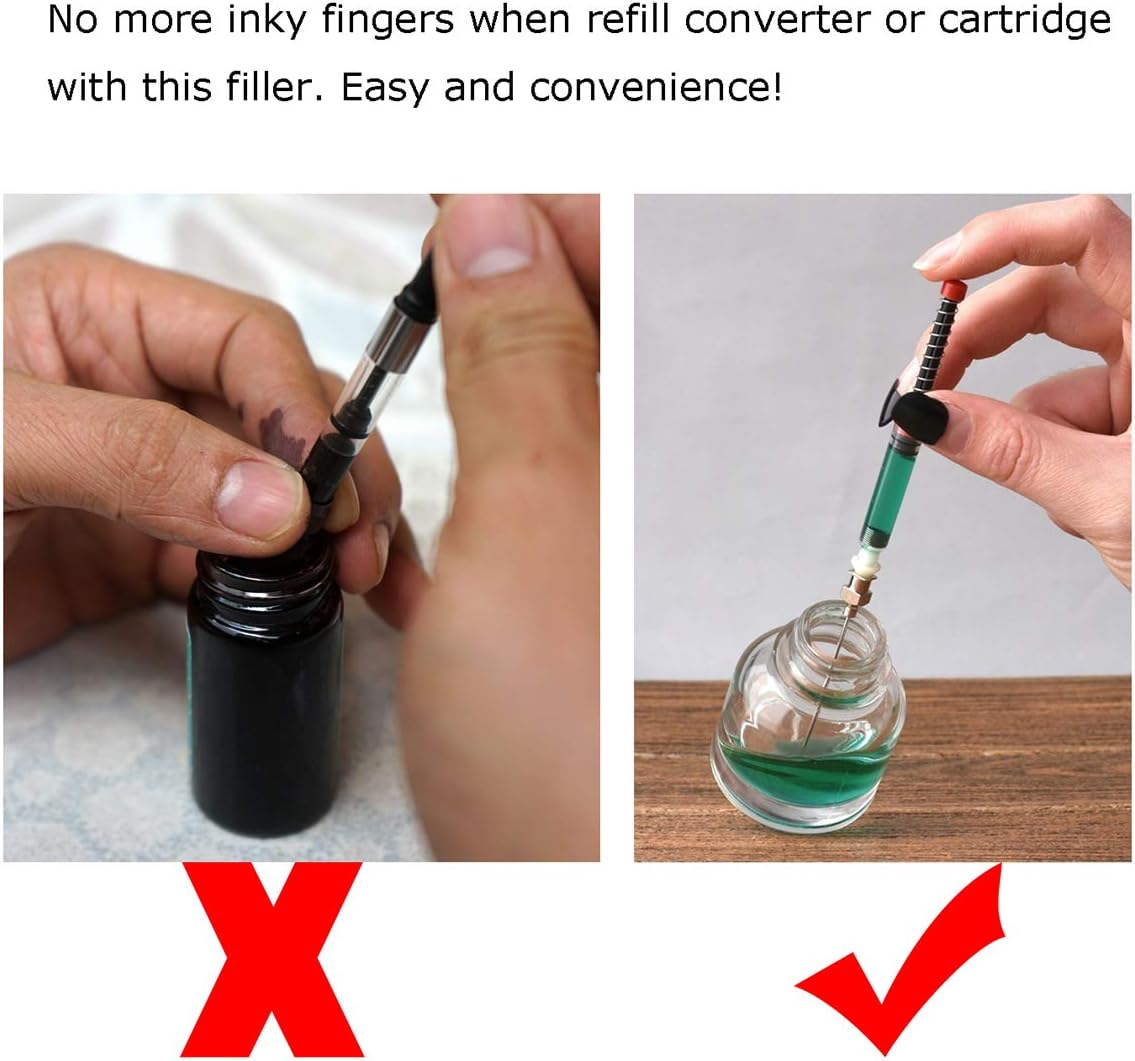 No more inky fingers when refill converter or cartridge with this filler. Easy and convenience!