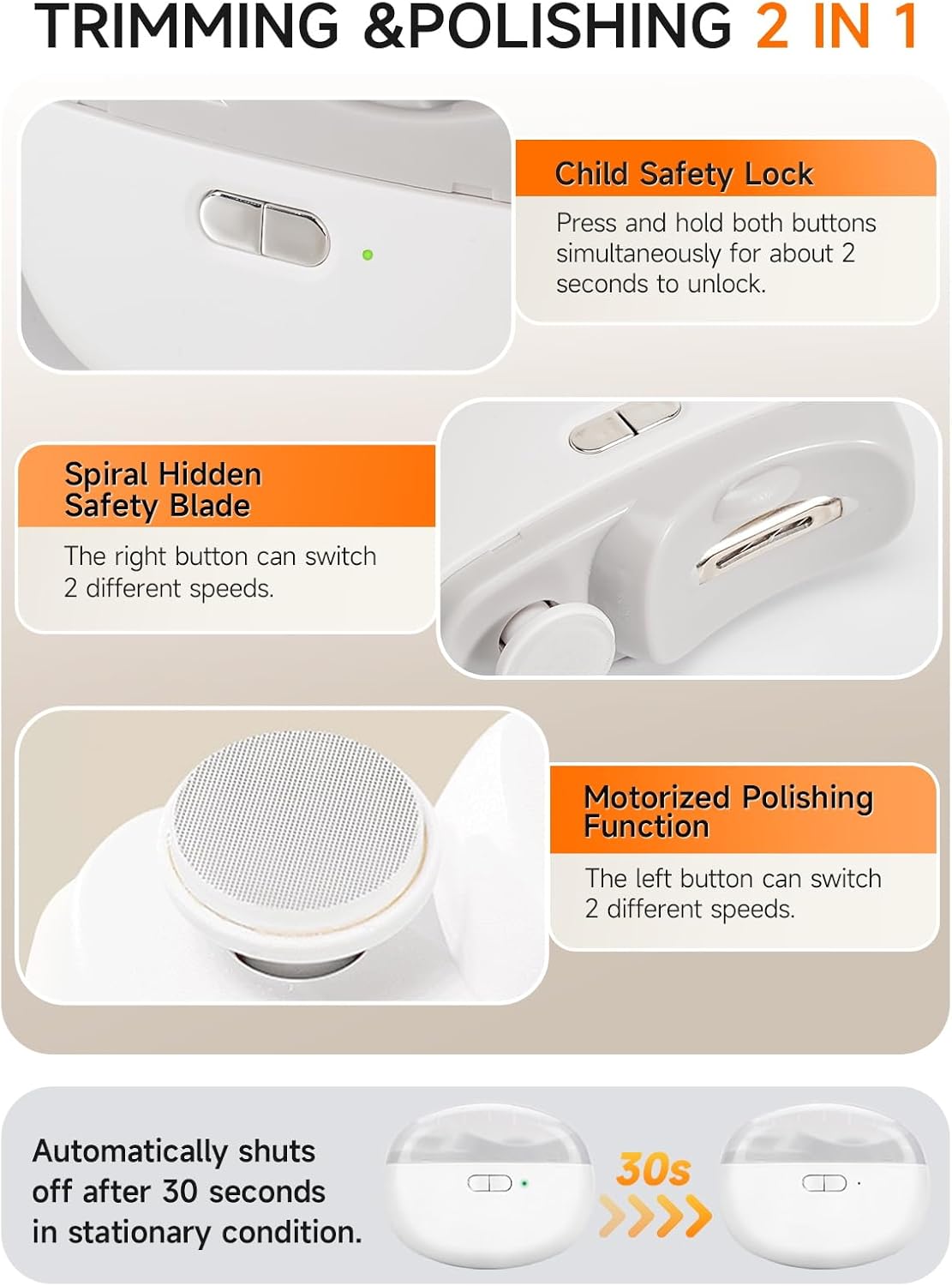 TRIMMING &POLISHING 2 IN 1

Child Safety Lock

Press and hold both buttons simultaneously for about 2 seconds to unlock.

Spiral Hidden Safety Blade

The right button can switch 2 different speeds.

Motorized Polishing Function

The left button can switch 2 different speeds.

Automatically shuts off after 30 seconds in stationary condition.

30s