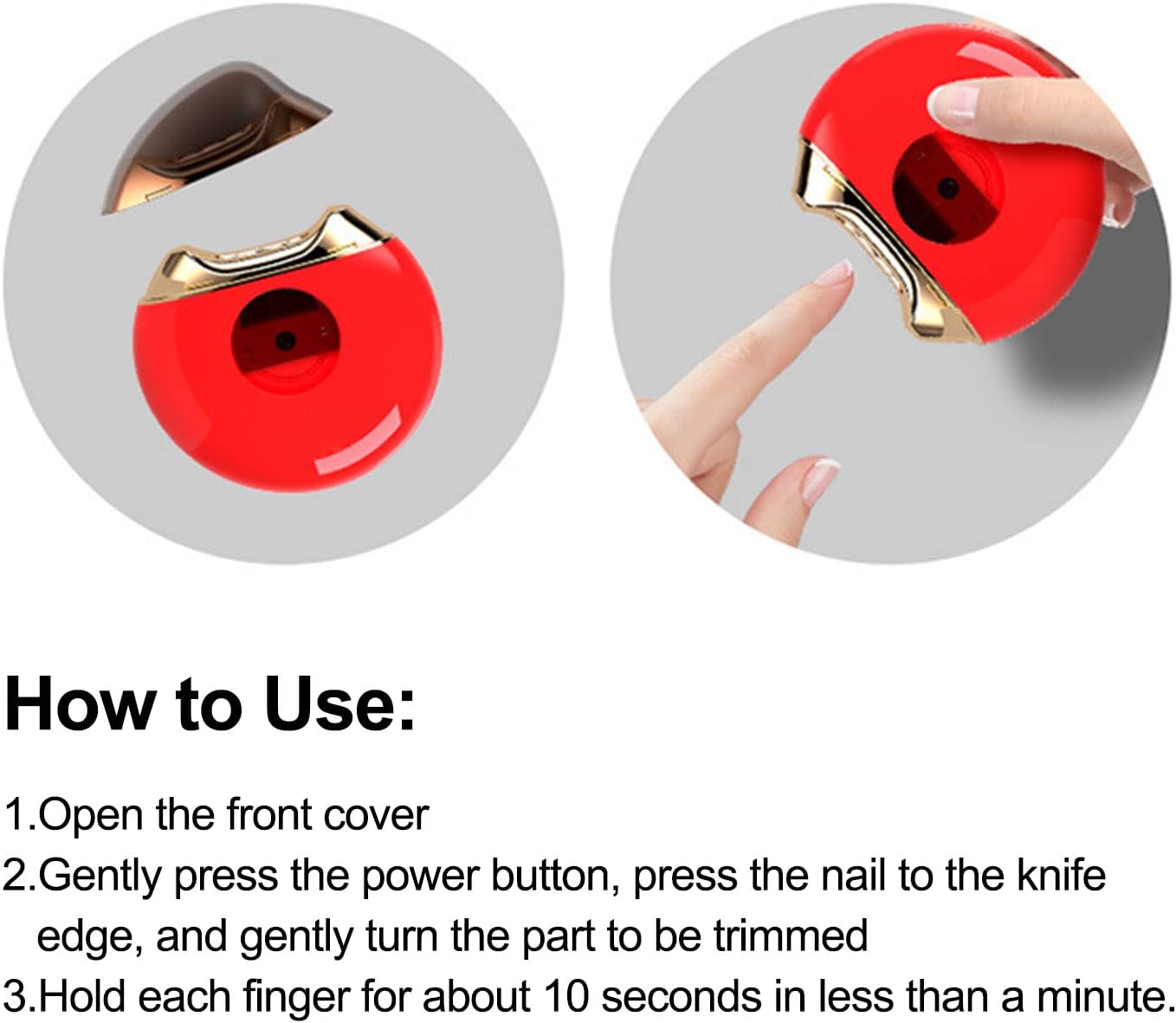 How to Use:

1.Open the front cover
2.Gently press the power button, press the nail to the knife edge, and gently turn the part to be trimmed
3.Hold each finger for about 10 seconds in less than a minute.