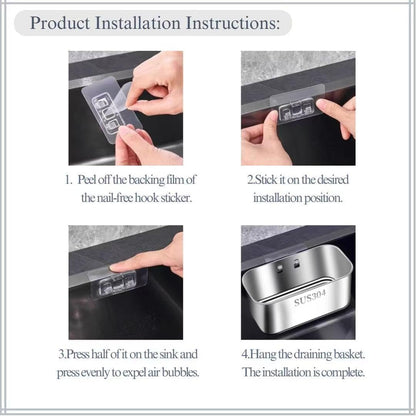 Product Installation Instructions:

1. Peel off the backing film of the nail-free hook sticker.

2.Stick it on the desired installation position.

3.Press half of it on the sink and press evenly to expel air bubbles.

SUS304

4.Hang the draining basket. The installation is complete.