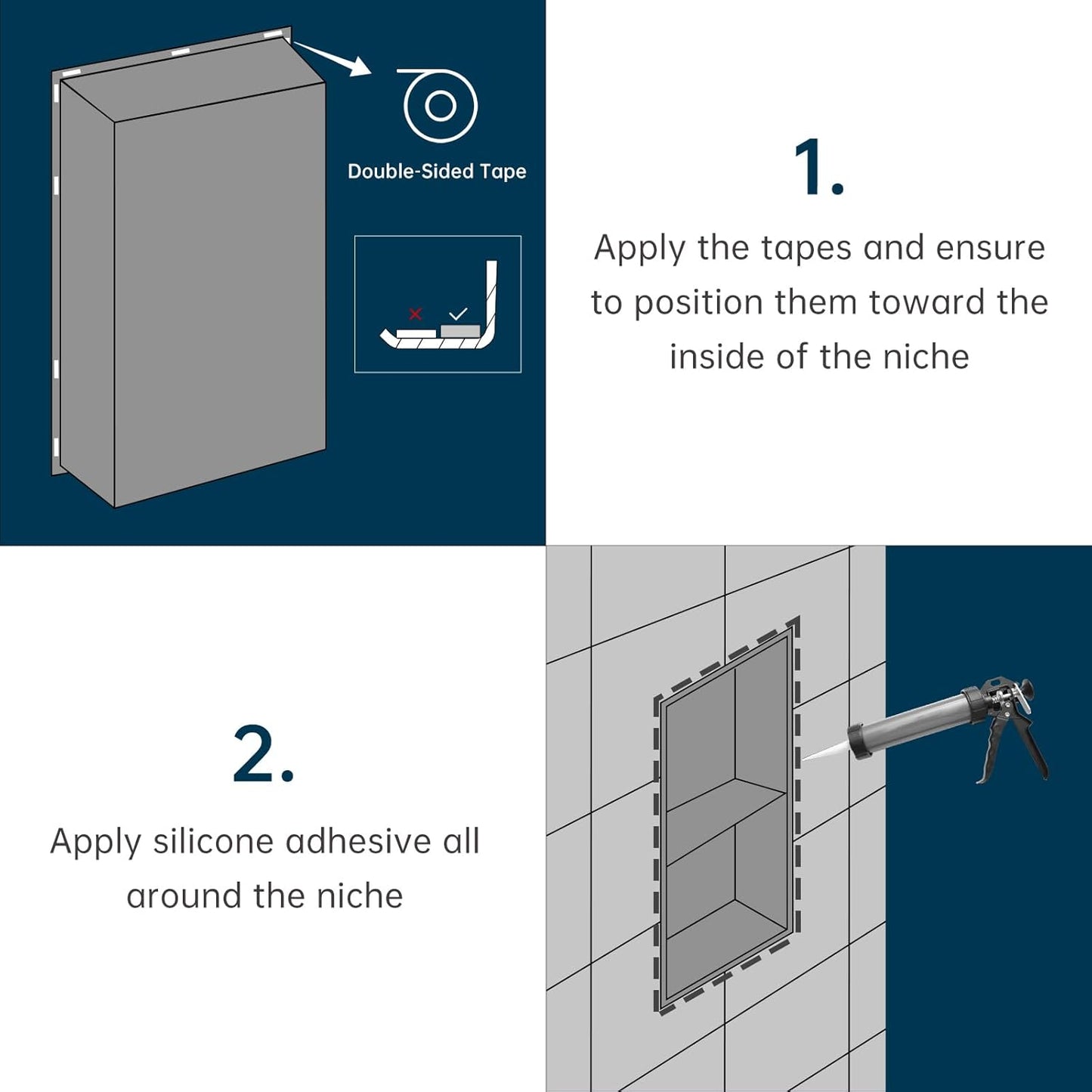 Double-Sided Tape

1.

Apply the tapes and ensure to position them toward the inside of the niche

2.

Apply silicone adhesive all around the niche