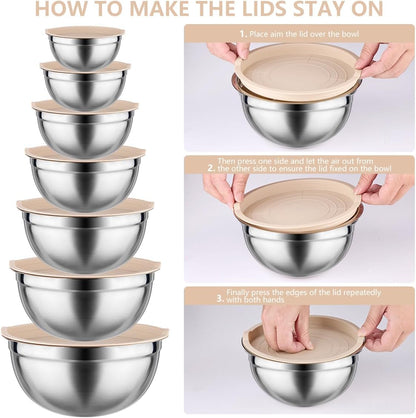 HOW TO MAKE THE LIDS STAY ON

1. Place aim the lid over the bowl

2. Then press one side and let the air out from the other side to ensure the lid fixed on the bowl

3. Finally press the edges of the lid repeatedly with both hands