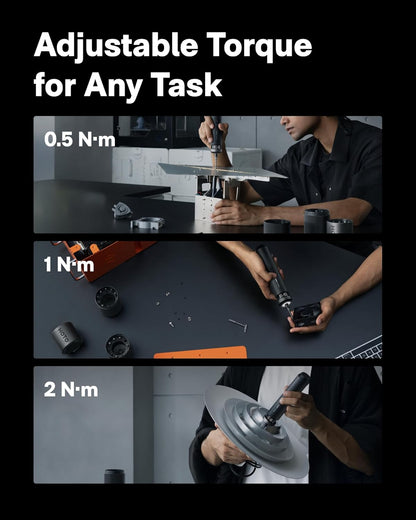 Adjustable Torque for Any Task

0.5 N·m

1 N·m

HOTO

2 N·m