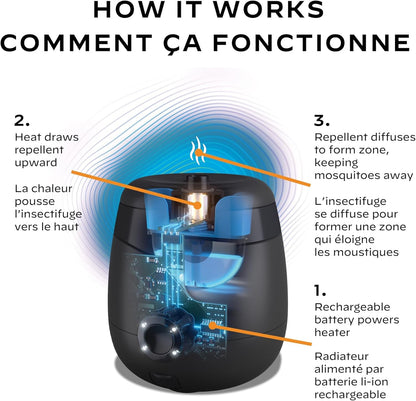 HOW IT WORKS
COMMENT ÇA FONCTIONNE

2.
Heat draws repellent upward

La chaleur pousse l'insectifuge vers le haut

3.
Repellent diffuses to form zone, keeping mosquitoes away

L'insectifuge se diffuse pour former une zone qui éloigne les moustiques

1.
Rechargeable battery powers heater

Radiateur alimenté par batterie li-ion rechargeable