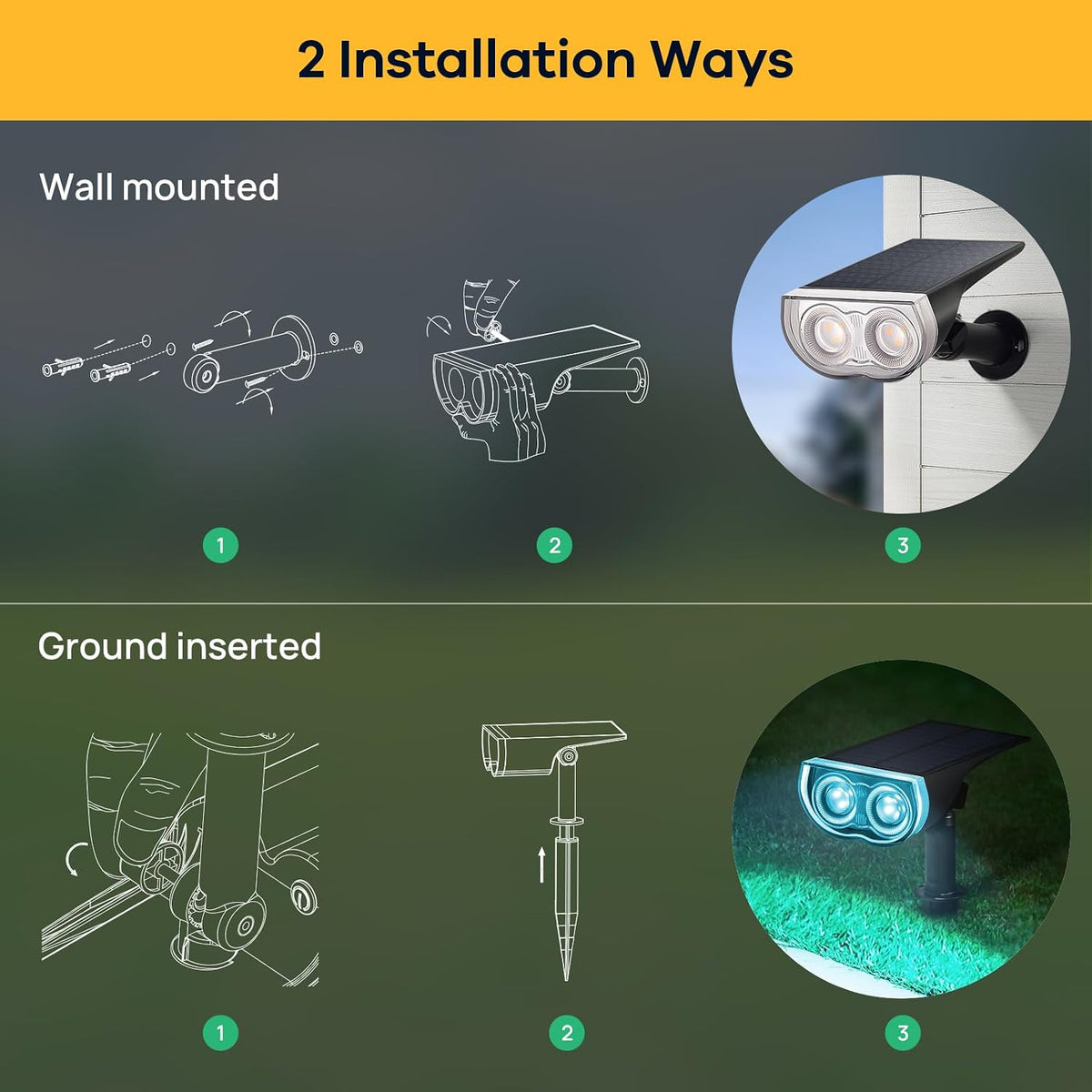 2 Installation Ways

Wall mounted

1

2

3

Ground inserted

1

2

3