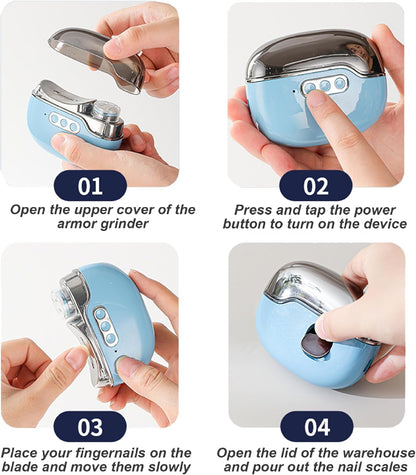 01

Open the upper cover of the armor grinder

02

Press and tap the power button to turn on the device

03

Place your fingernails on the blade and move them slowly

04

Open the lid of the warehouse and pour out the nail scales