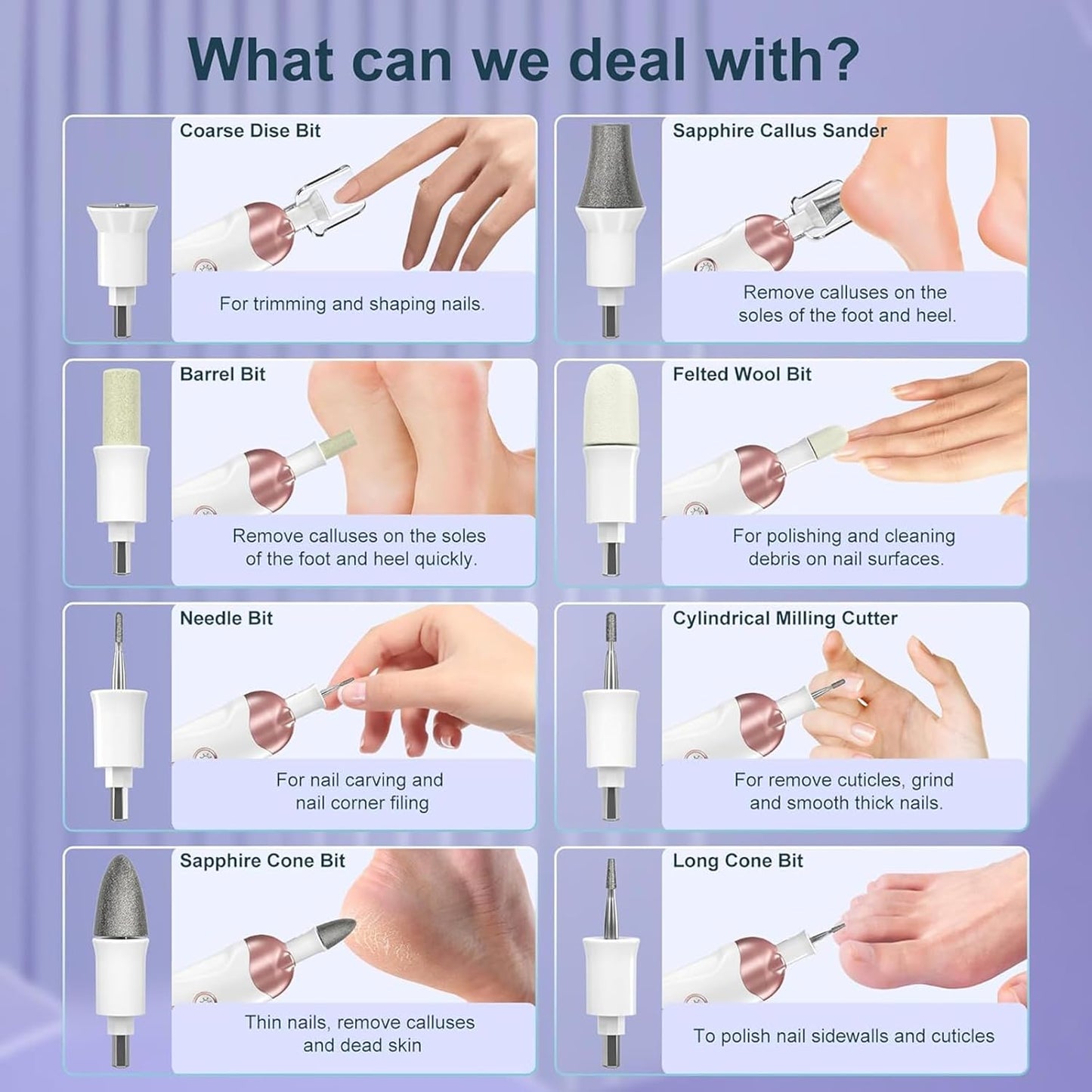 What can we deal with?

Coarse Dise Bit

For trimming and shaping nails.

Sapphire Callus Sander

Remove calluses on the soles of the foot and heel.

Barrel Bit

Remove calluses on the soles of the foot and heel quickly.

Felted Wool Bit

For polishing and cleaning debris on nail surfaces.

Needle Bit

For nail carving and nail corner filing

Cylindrical Milling Cutter

For remove cuticles, grind and smooth thick nails.

Sapphire Cone Bit

Thin nails, remove calluses and dead skin

Long Cone Bit

To polish nail sidewalls and cuticles