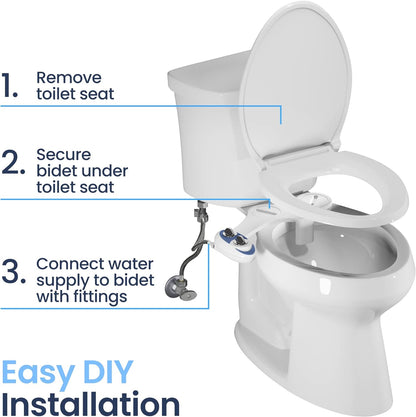 1. Remove toilet seat

2. Secure bidet under toilet seat

3. Connect water supply to bidet with fittings

Easy DIY Installation