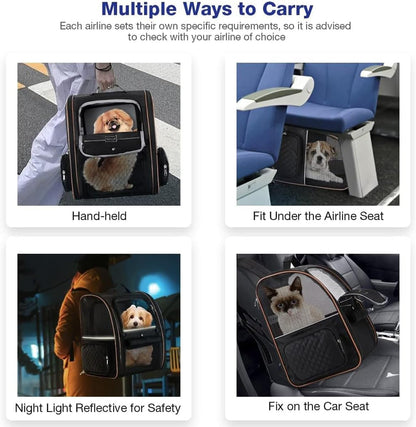 Multiple Ways to Carry

Each airline sets their own specific requirements, so it is advised to check with your airline of choice

Hand-held

Fit Under the Airline Seat

Night Light Reflective for Safety

Fix on the Car Seat