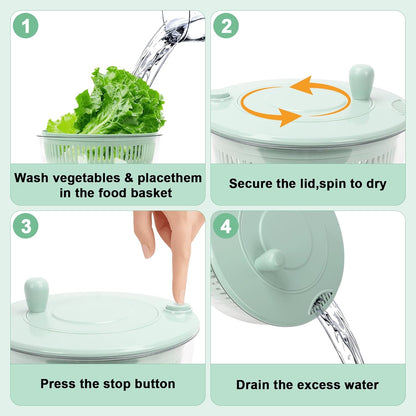 1

Wash vegetables & placethem in the food basket

2

Secure the lid,spin to dry

3

Press the stop button

4

Drain the excess water