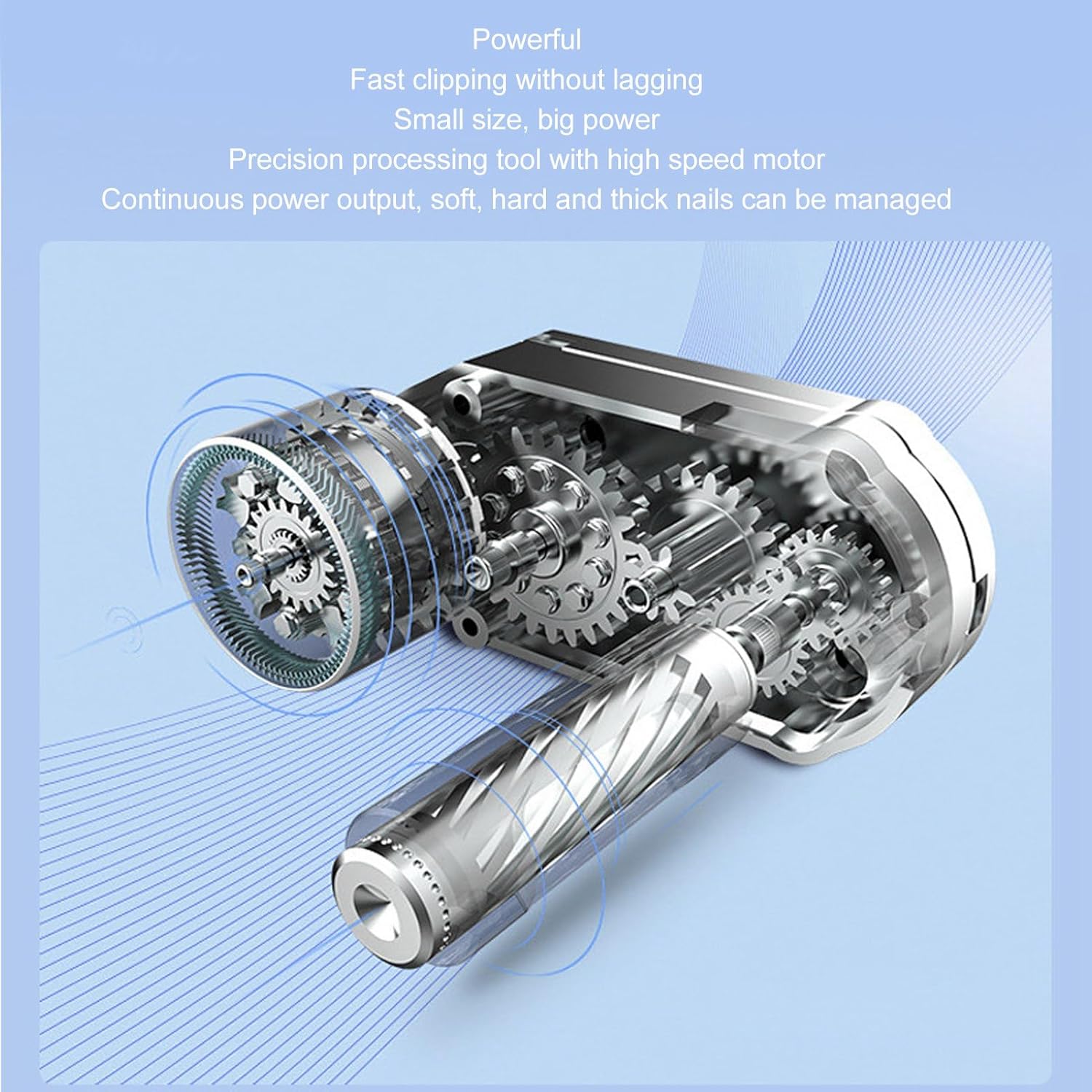 Powerful
Fast clipping without lagging
Small size, big power
Precision processing tool with high speed motor
Continuous power output, soft, hard and thick nails can be managed