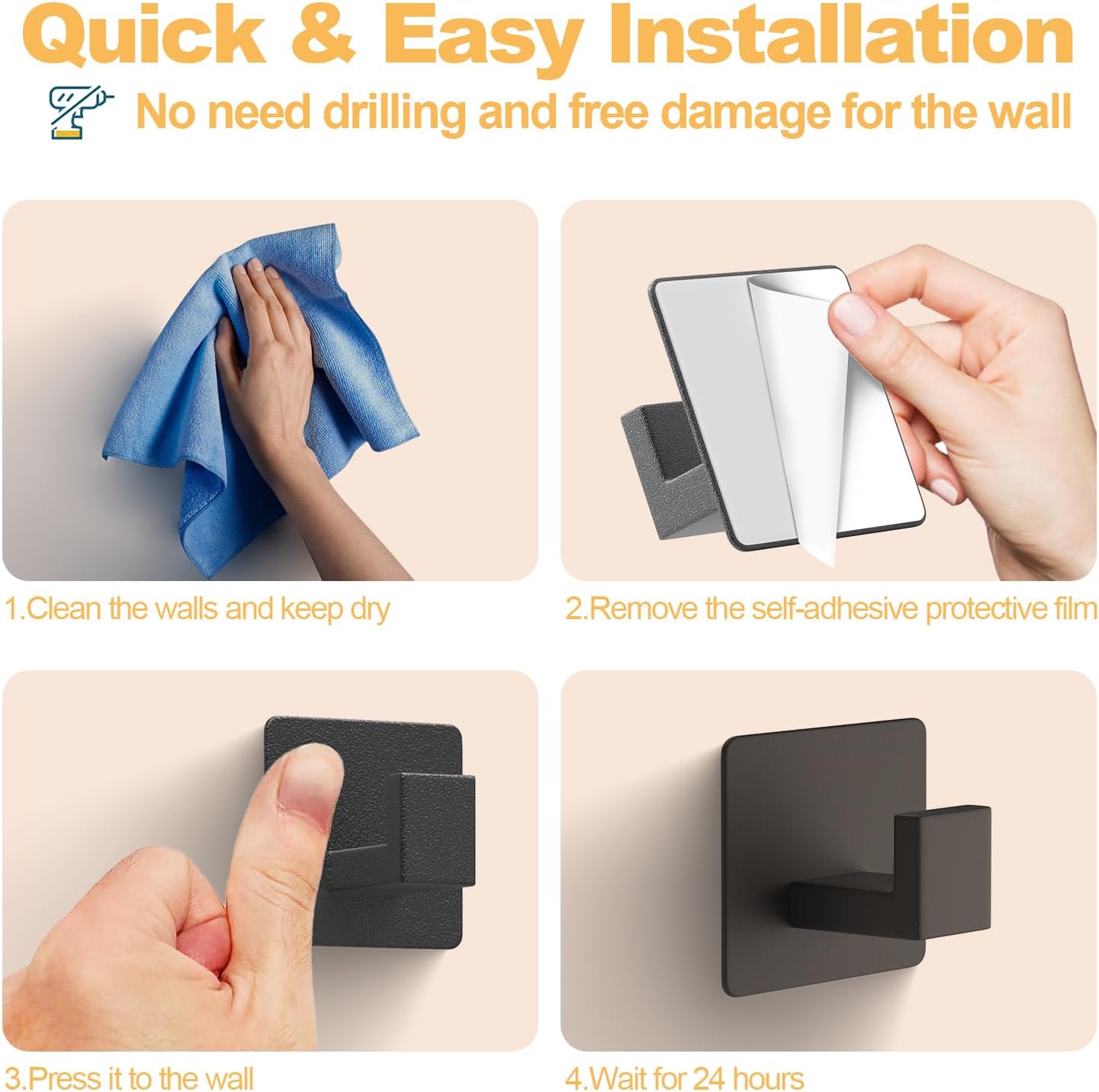 Quick & Easy Installation

No need drilling and free damage for the wall

1.Clean the walls and keep dry

2.Remove the self-adhesive protective film

3.Press it to the wall

4.Wait for 24 hours