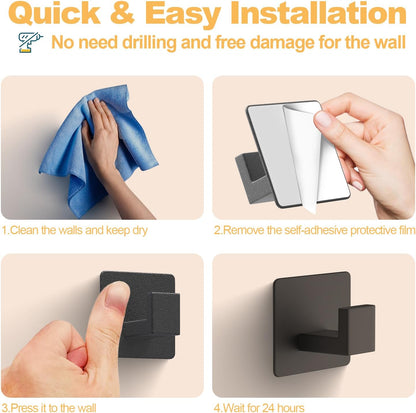 Quick & Easy Installation

No need drilling and free damage for the wall

1.Clean the walls and keep dry

2.Remove the self-adhesive protective film

3.Press it to the wall

4.Wait for 24 hours