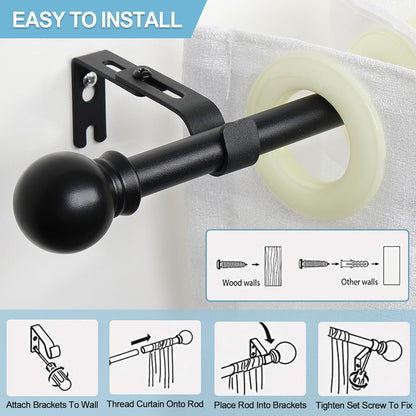 EASY TO INSTALL

Wood walls

Other walls

Attach Brackets To Wall

Thread Curtain Onto Rod

Place Rod Into Brackets

Tighten Set Screw To Fix