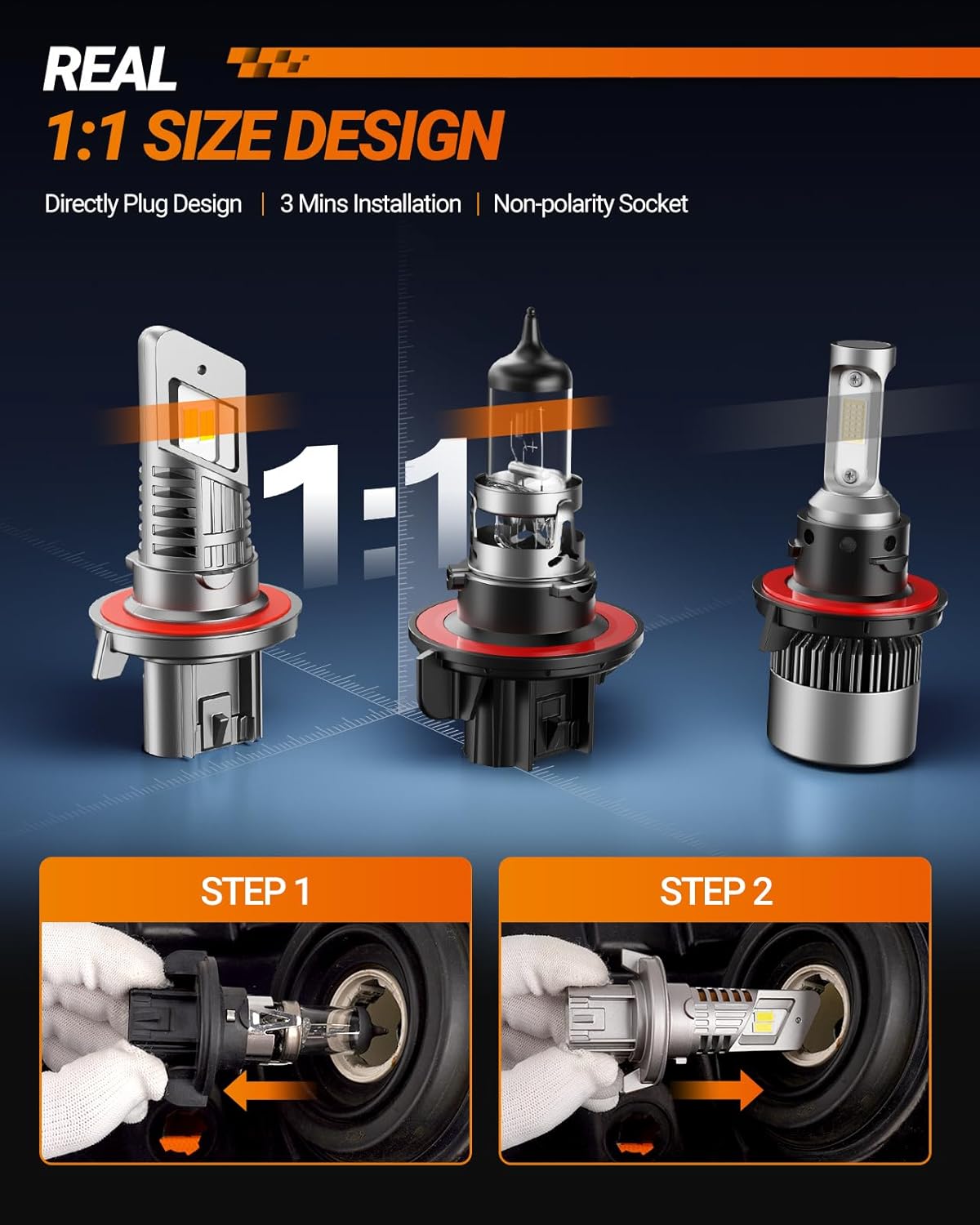 REAL
1:1 SIZE DESIGN

Directly Plug Design | 3 Mins Installation | Non-polarity Socket

1:1

STEP 1

STEP 2