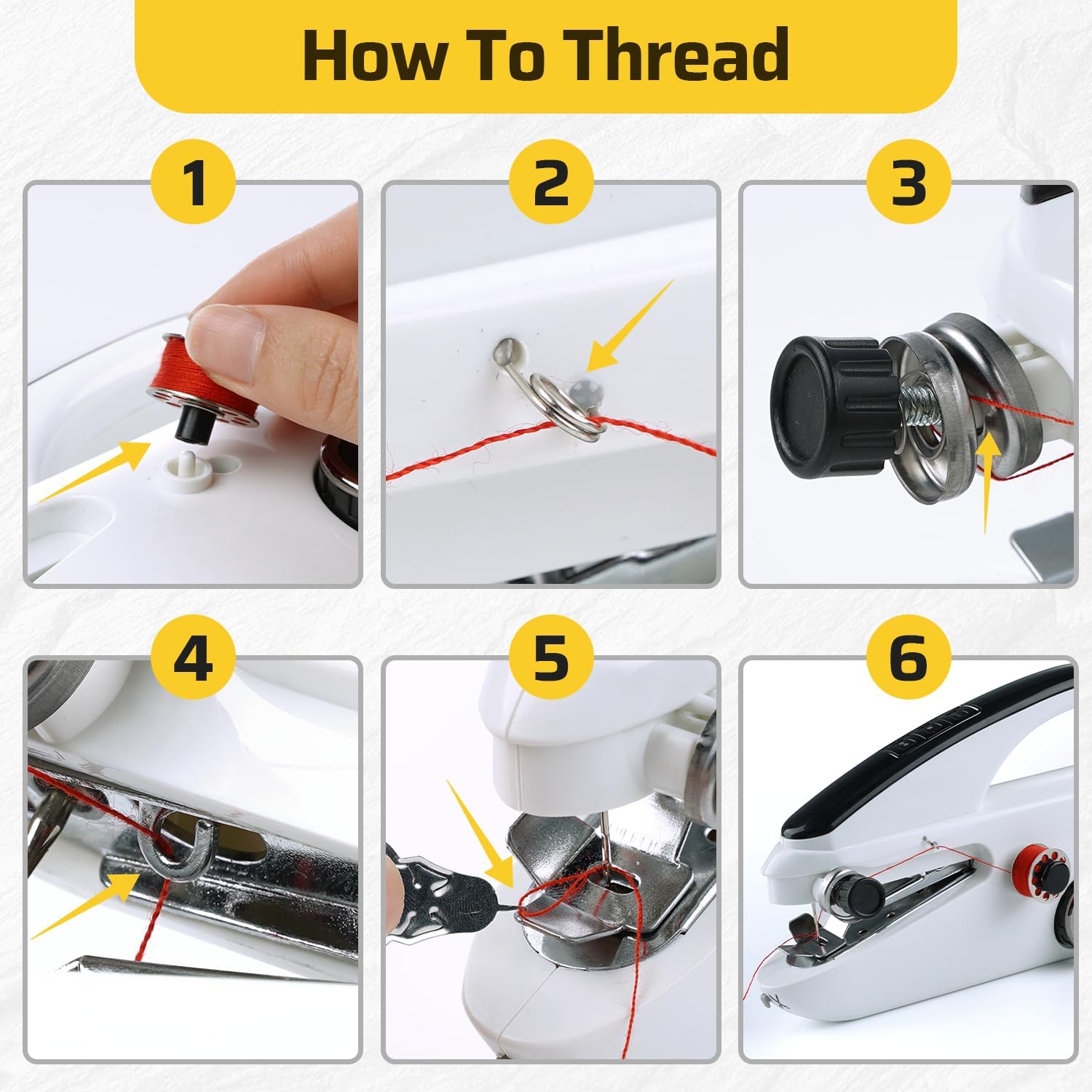 How To Thread

1

2

3

4

5

6