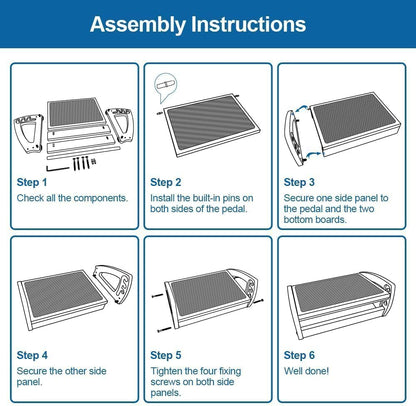 Assembly Instructions

Step 1
Check all the components.

Step 2
Install the built-in pins on both sides of the pedal.

Step 3
Secure one side panel to the pedal and the two bottom boards.

Step 4
Secure the other side panel.

Step 5
Tighten the four fixing screws on both side panels.

Step 6
Well done!