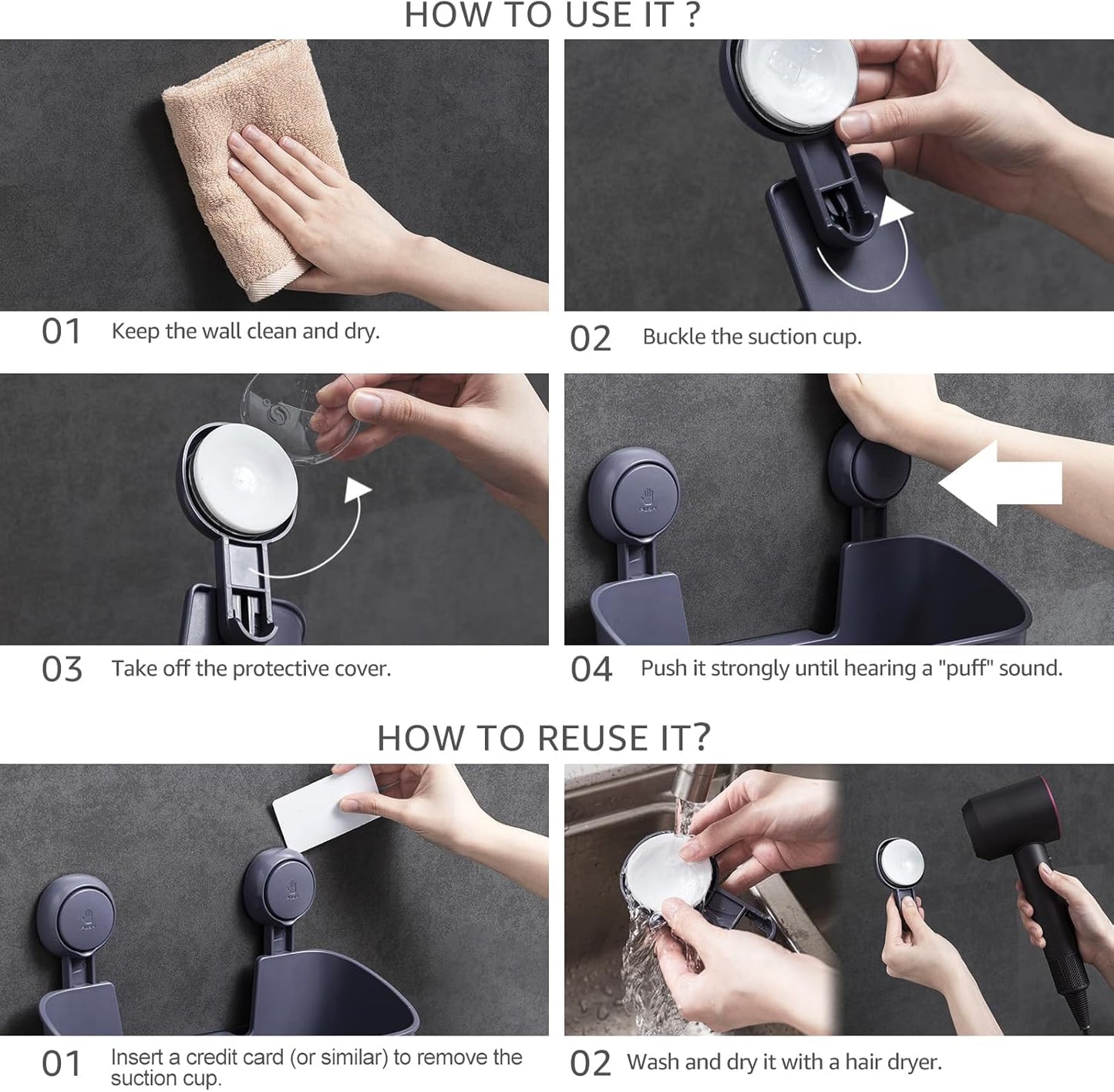 HOW TO USE IT ?

01 Keep the wall clean and dry.

02 Buckle the suction cup.

03 Take off the protective cover.

04 Push it strongly until hearing a "puff" sound.

HOW TO REUSE IT?

01 Insert a credit card (or similar) to remove the suction cup.

02 Wash and dry it with a hair dryer.