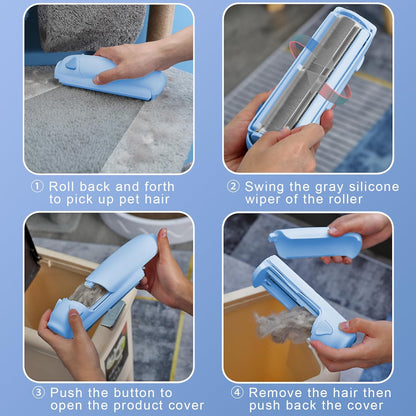 ① Roll back and forth to pick up pet hair

② Swing the gray silicone wiper of the roller

③ Push the button to open the product cover

④ Remove the hair then push back the cover