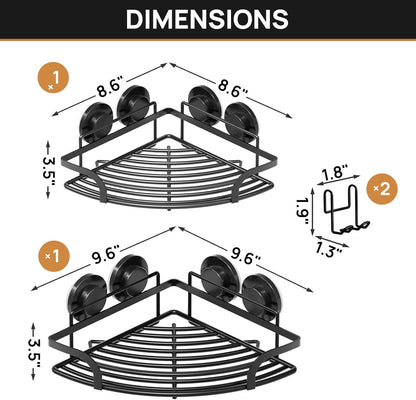 DIMENSIONS

×1

8.6"

8.6"

3.5"

1.8"

×2

1.9"

1.3"

×1

9.6"

9.6"

3.5"