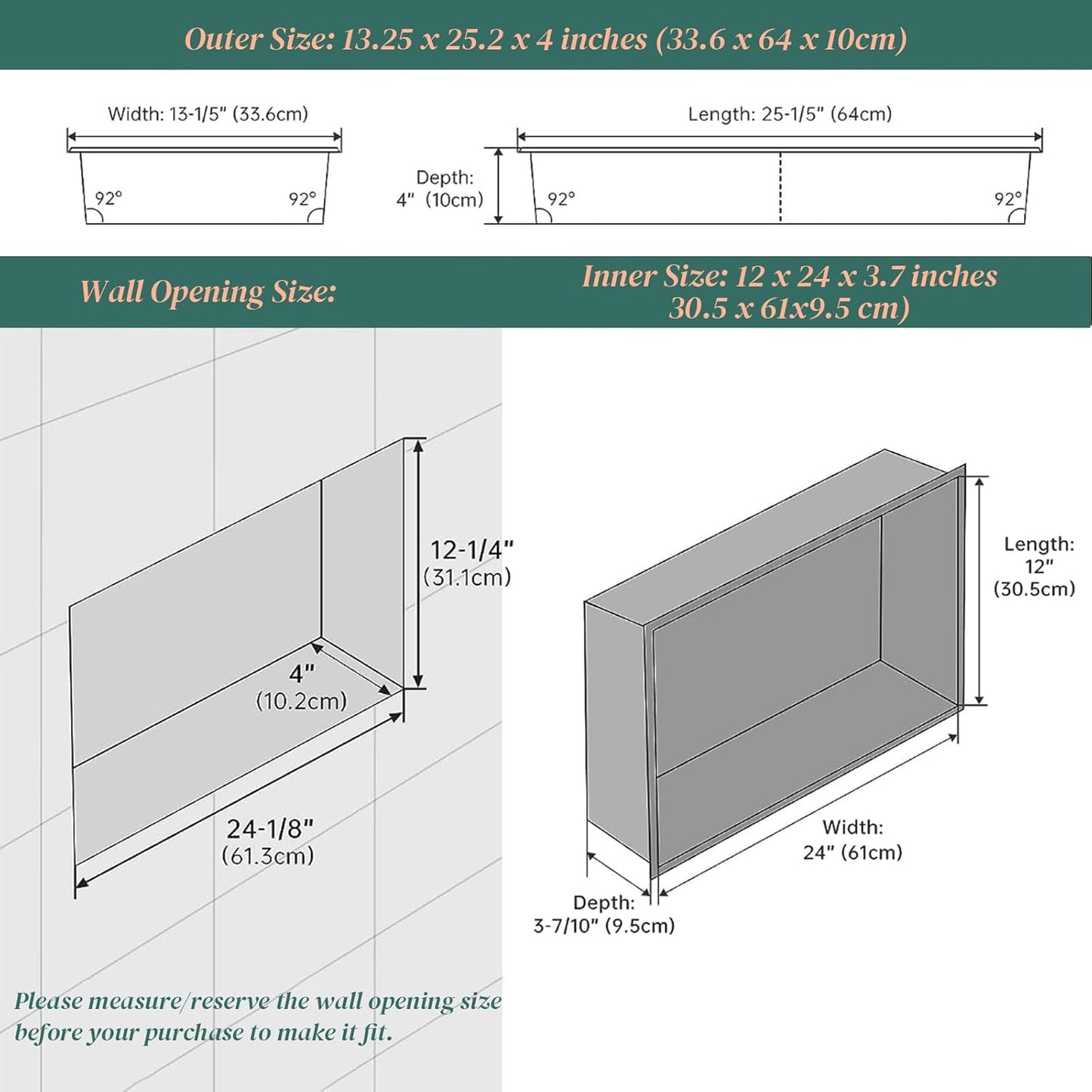 Outer Size: 13.25 x 25.2 x 4 inches (33.6 x 64 x 10cm)

Width: 13-1/5" (33.6cm)

92°

92°

Length: 25-1/5" (64cm)

Depth: 4" (10cm)

92°

92°

Wall Opening Size:

Inner Size: 12 x 24 x 3.7 inches 30.5 x 61x9.5 cm)

12-1/4" (31.1cm)

4" (10.2cm)

24-1/8" (61.3cm)

Length: 12" (30.5cm)

Width: 24" (61cm)

Depth: 3-7/10" (9.5cm)

Please measure/reserve the wall opening size before your purchase to make it fit.