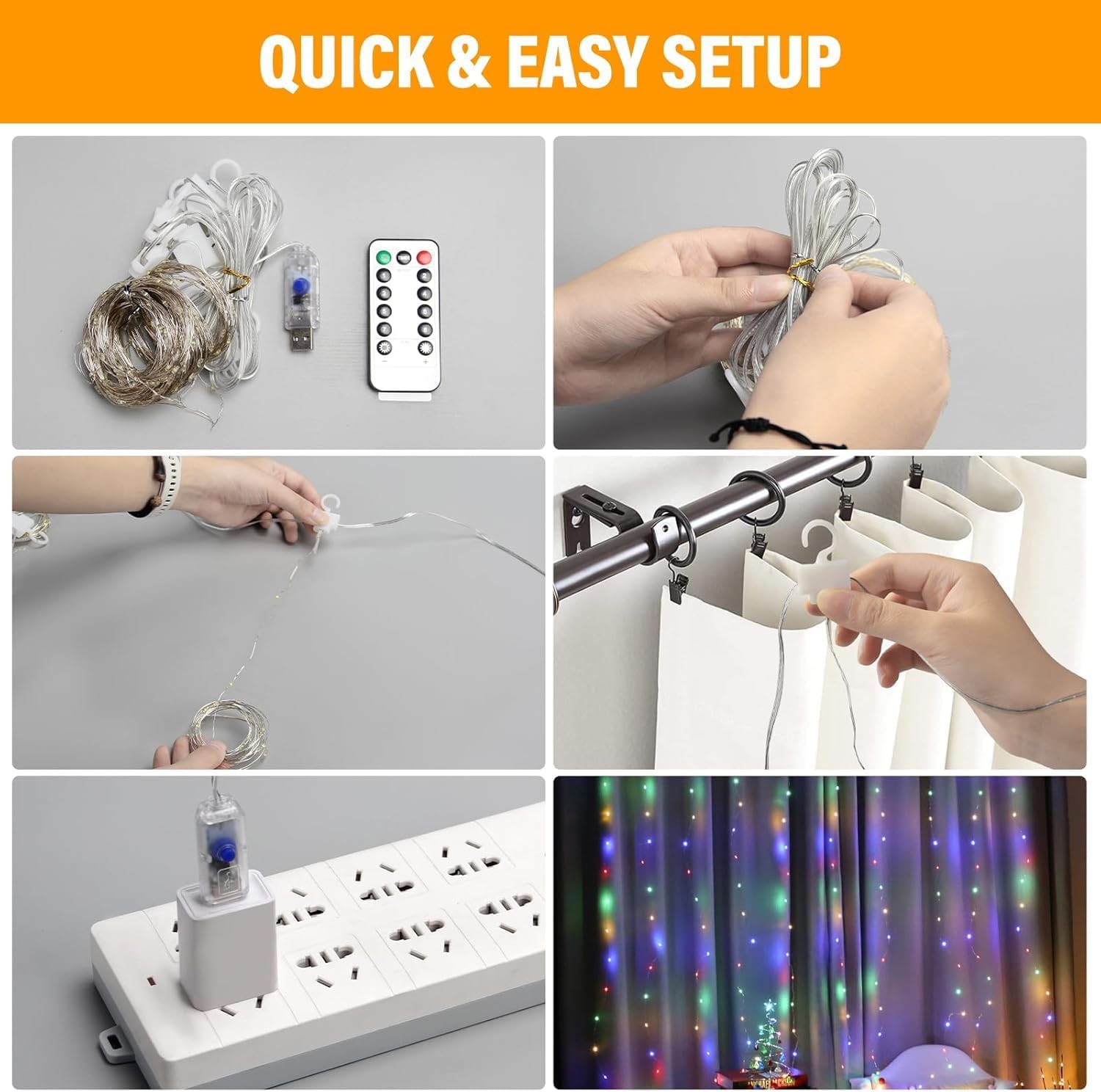 QUICK & EASY SETUP