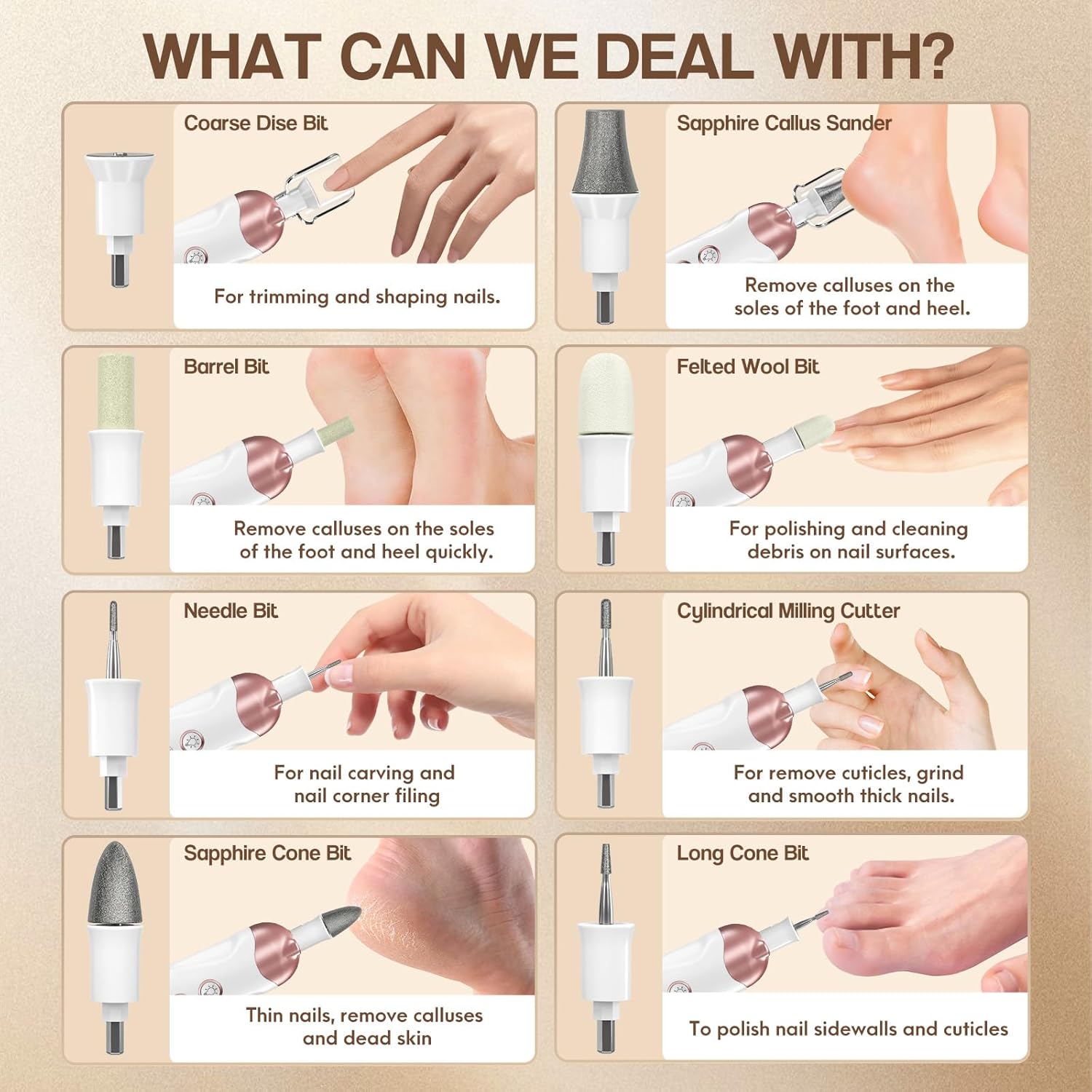 WHAT CAN WE DEAL WITH?

Coarse Dise Bit

For trimming and shaping nails.

Sapphire Callus Sander

Remove calluses on the soles of the foot and heel.

Barrel Bit

Remove calluses on the soles of the foot and heel quickly.

Felted Wool Bit

For polishing and cleaning debris on nail surfaces.

Needle Bit

For nail carving and nail corner filing

Cylindrical Milling Cutter

For remove cuticles, grind and smooth thick nails.

Sapphire Cone Bit

Thin nails, remove calluses and dead skin

Long Cone Bit

To polish nail sidewalls and cuticles